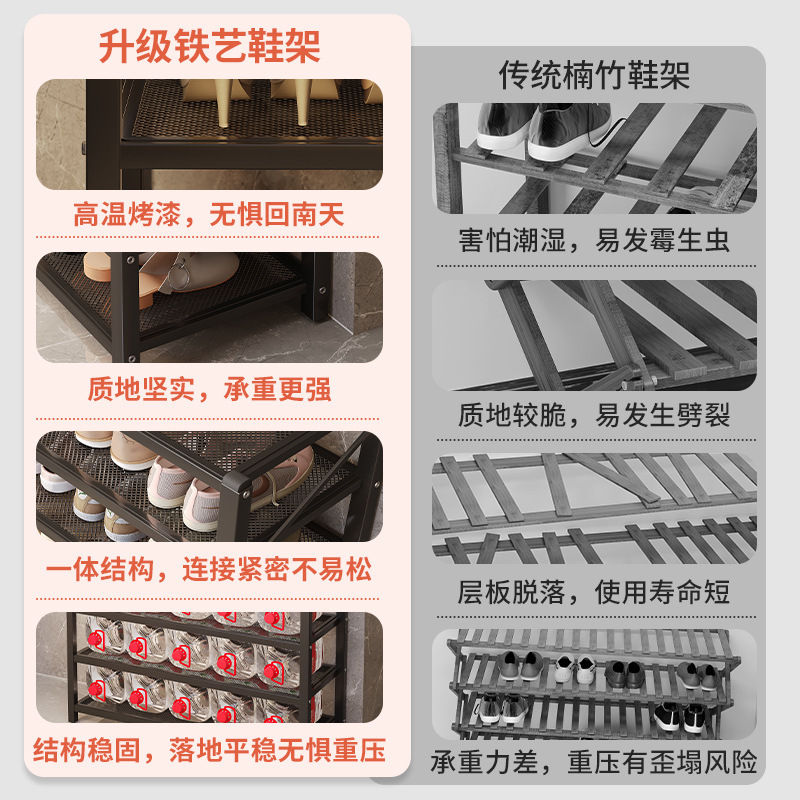 升级铁艺鞋架

高温烤漆，无惧回南天

质地坚实，承重更强

一体结构，连接紧密不易松

结构稳固，落地平稳无惧重压

传统楠竹鞋架

害怕潮湿，易发霉生虫

质地较脆，易发生劈裂

层板脱落，使用寿命短

承重力差，重压有歪塌风险