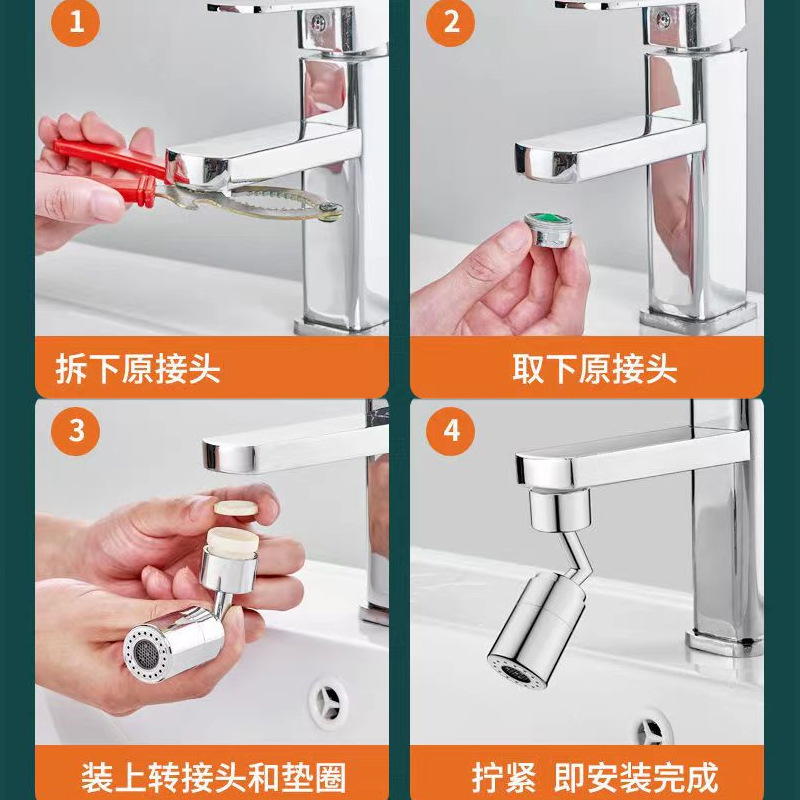 1

拆下原接头

2

取下原接头

3

装上转接头和垫圈

4

拧紧 即安装完成