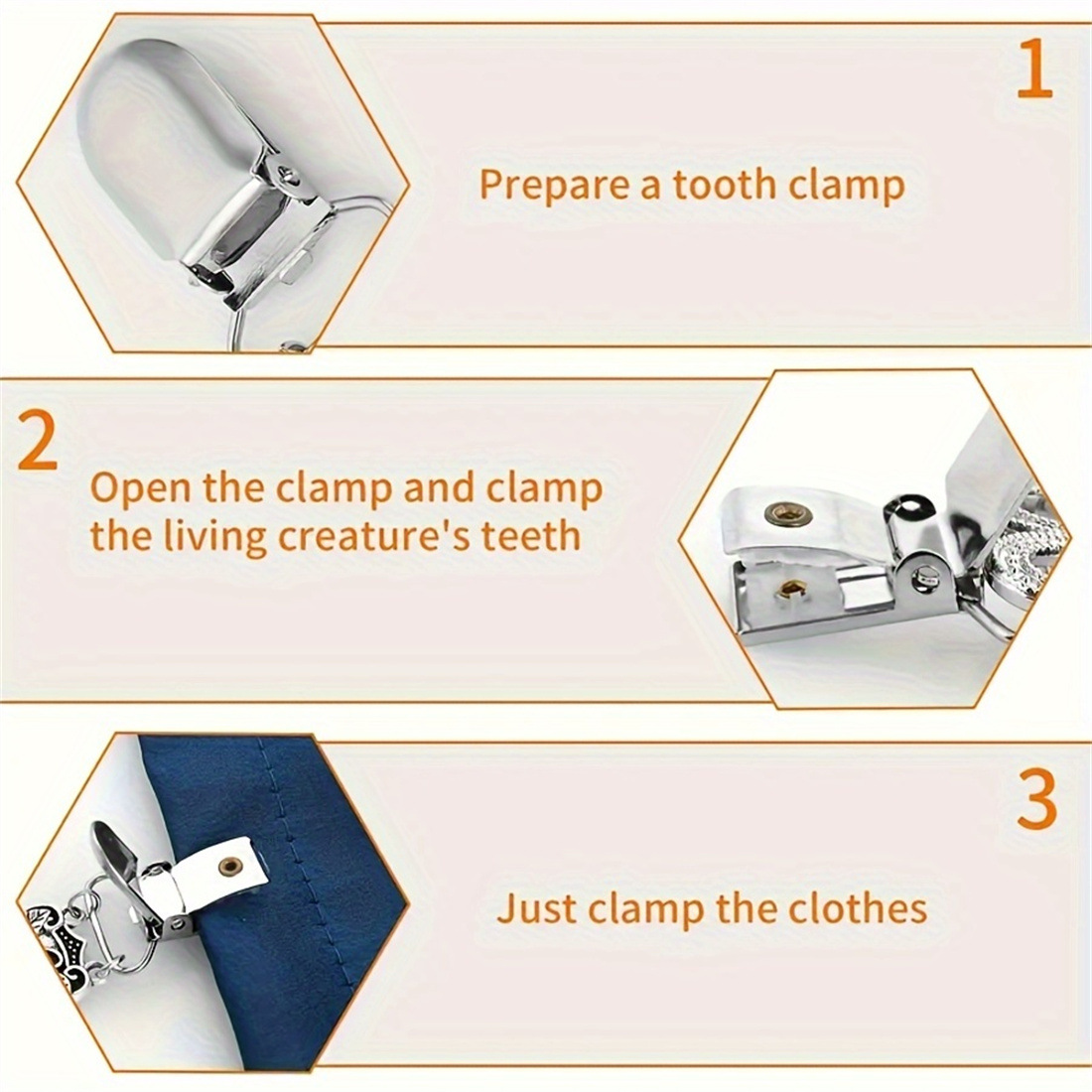 1

Prepare a tooth clamp

2

Open the clamp and clamp the living creature's teeth

3

Just clamp the clothes