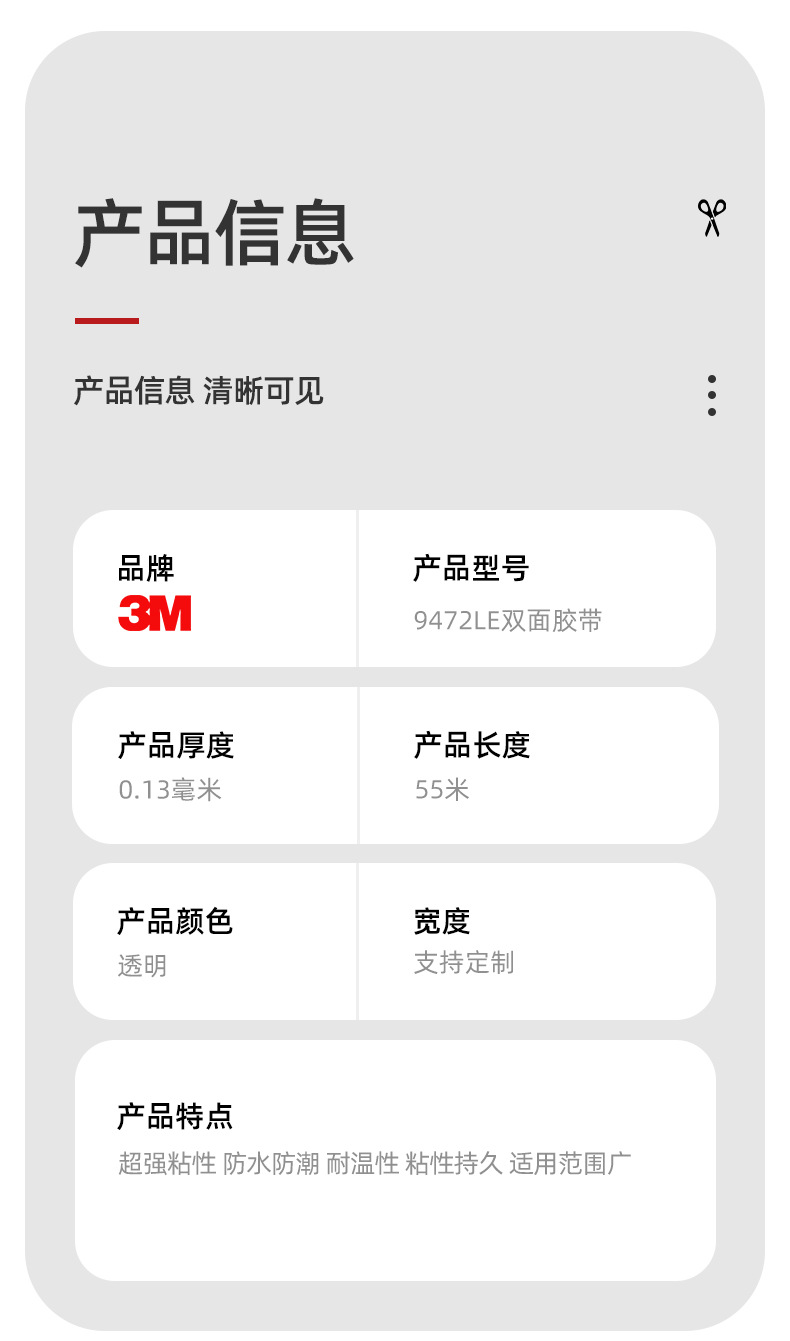 产品信息

产品信息 清晰可见

品牌
3M

产品型号
9472LE双面胶带

产品厚度
0.13毫米

产品长度
55米

产品颜色
透明

宽度
支持定制

产品特点
超强粘性 防水防潮 耐温性 粘性持久 适用范围广