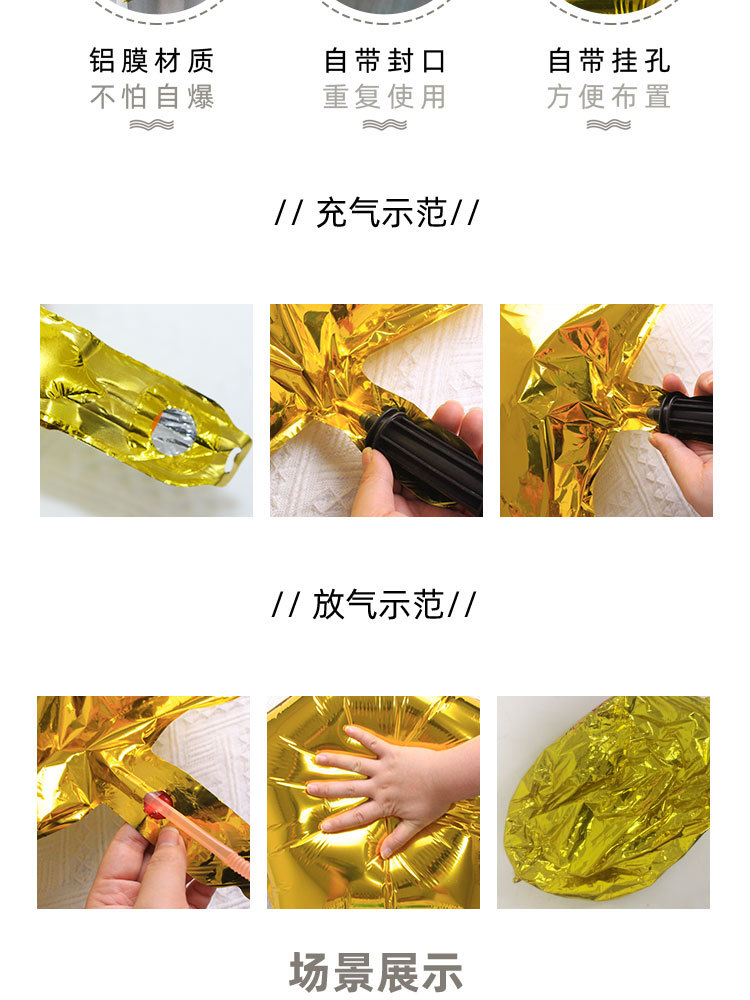 铝膜材质
不怕自爆

自带封口
重复使用

自带挂孔
方便布置

// 充气示范//

// 放气示范//

场景展示