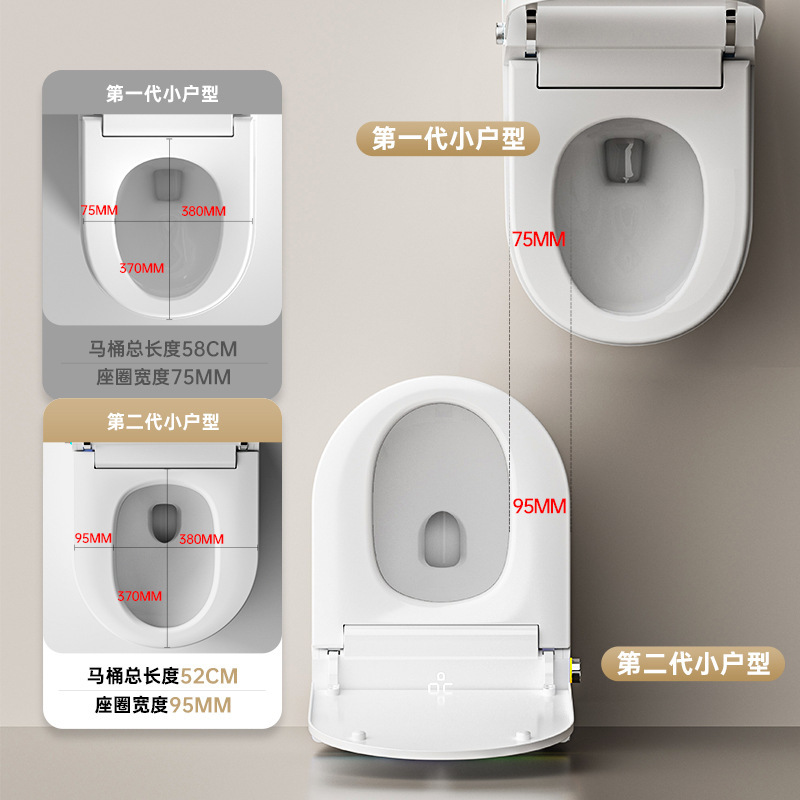 第一代小户型

75MM
380MM
370MM

马桶总长度58CM
座圈宽度75MM

第二代小户型

95MM
380MM
370MM

马桶总长度52CM
座圈宽度95MM

第一代小户型

75MM

95MM

第二代小户型