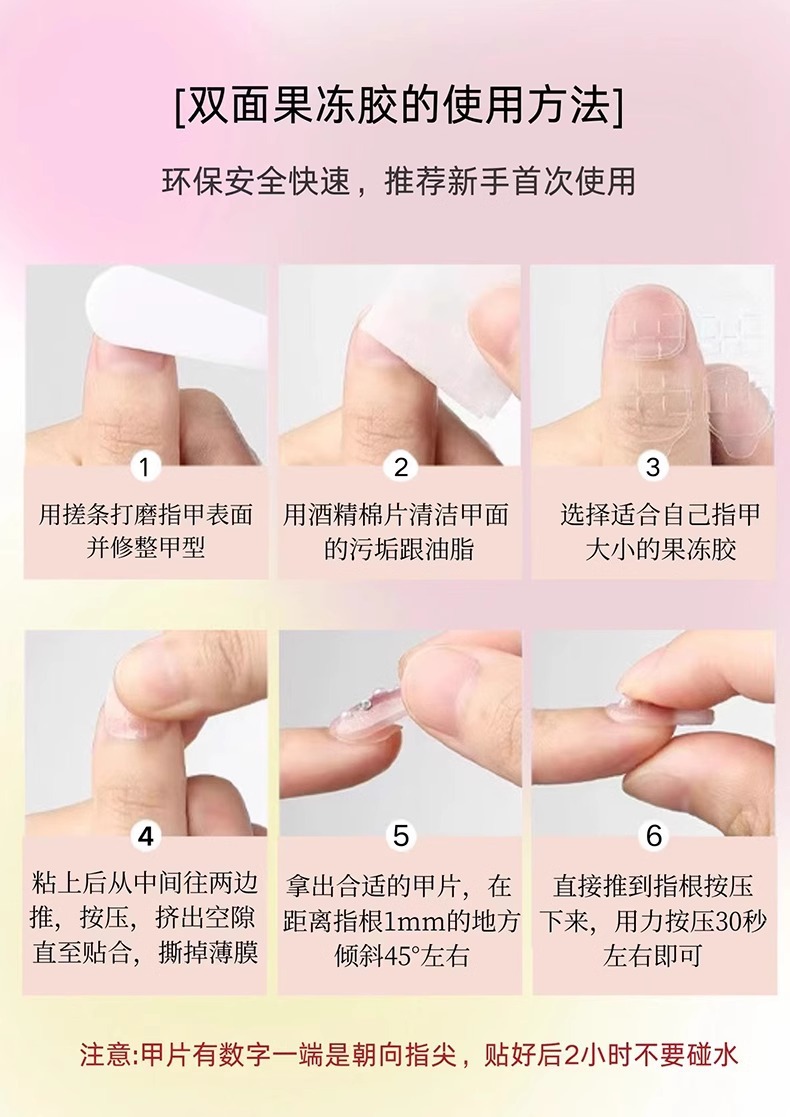 [双面果冻胶的使用方法]

环保安全快速，推荐新手首次使用

1
用搓条打磨指甲表面并修整甲型

2
用酒精棉片清洁甲面的污垢跟油脂

3
选择适合自己指甲大小的果冻胶

4
粘上后从中间往两边推，按压，挤出空隙直至贴合，撕掉薄膜

5
拿出合适的甲片，在距离指根1mm的地方倾斜45°左右

6
直接推到指根按压下来，用力按压30秒左右即可

注意:甲片有数字一端是朝向指尖，贴好后2小时不要碰水