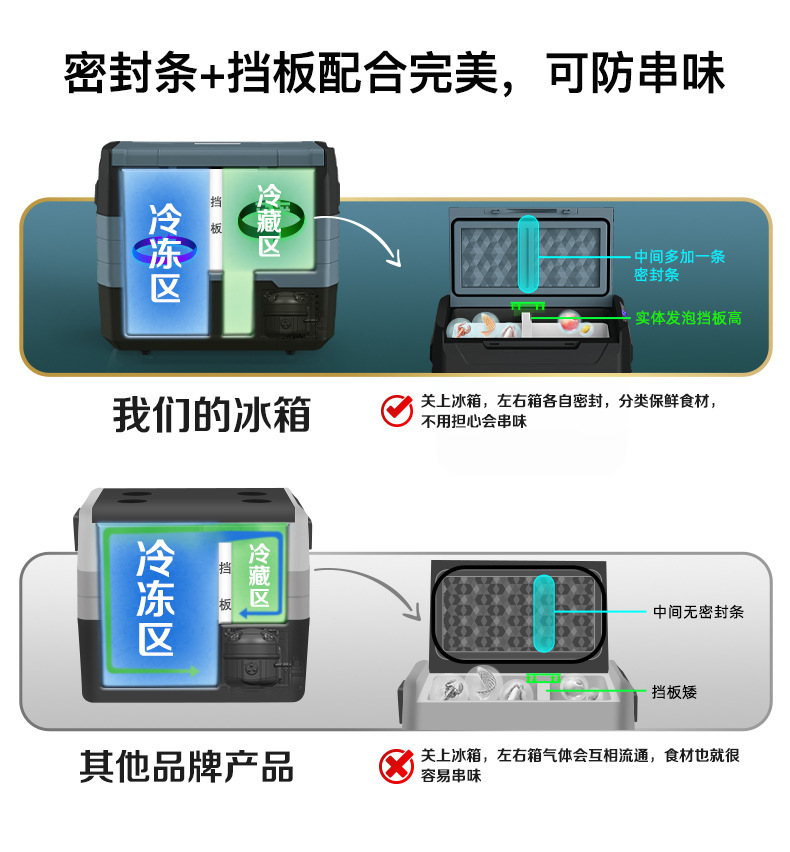 密封条+挡板配合完美，可防串味

冷冻区
挡板
冷藏区

中间多加一条密封条
实体发泡挡板高

我们的冰箱

关上冰箱，左右箱各自密封，分类保鲜食材，不用担心会串味

冷冻区
挡板
冷藏区

中间无密封条
挡板矮

其他品牌产品

关上冰箱，左右箱气体会互相流通，食材也就很容易串味