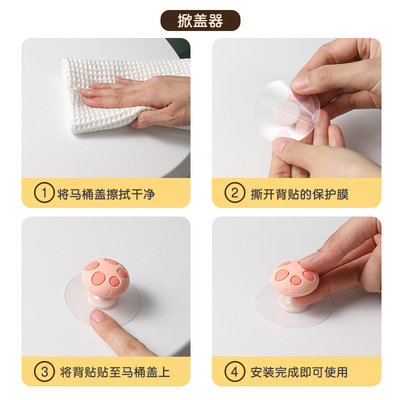 掀盖器

① 将马桶盖擦拭干净

② 撕开背贴的保护膜

③ 将背贴贴至马桶盖上

④ 安装完成即可使用