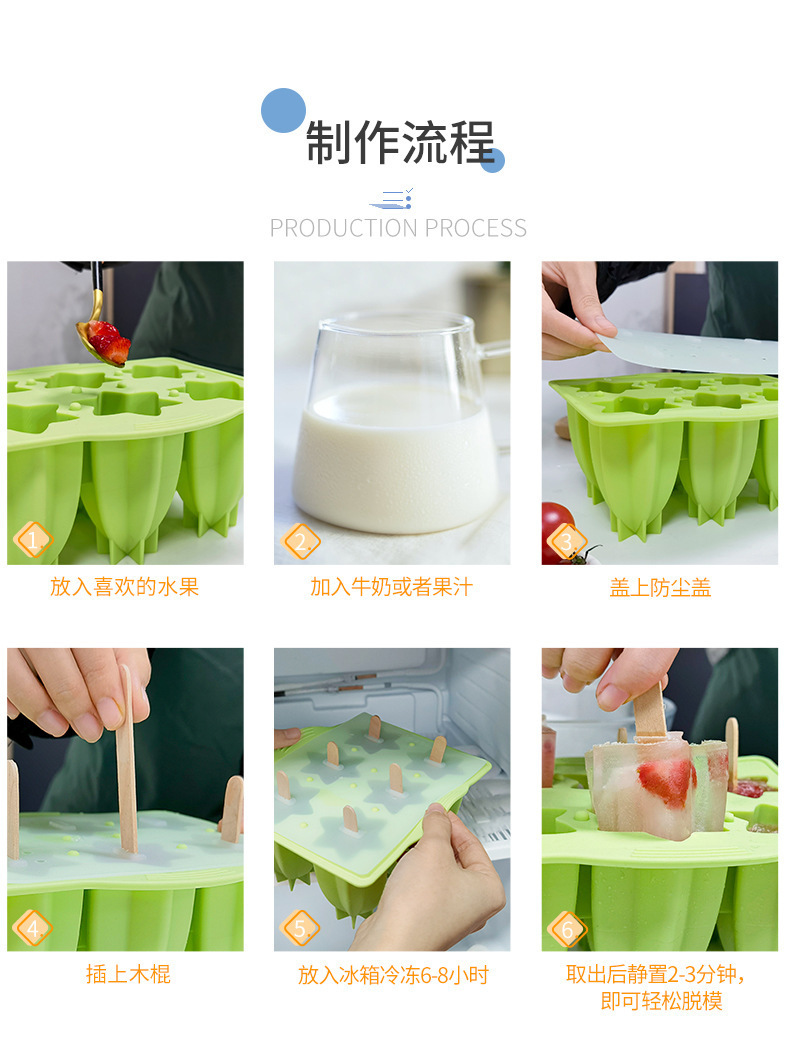 制作流程

PRODUCTION PROCESS

1

放入喜欢的水果

2

加入牛奶或者果汁

3

盖上防尘盖

4

插上木棍

5

放入冰箱冷冻6-8小时

6

取出后静置2-3分钟，即可轻松脱模