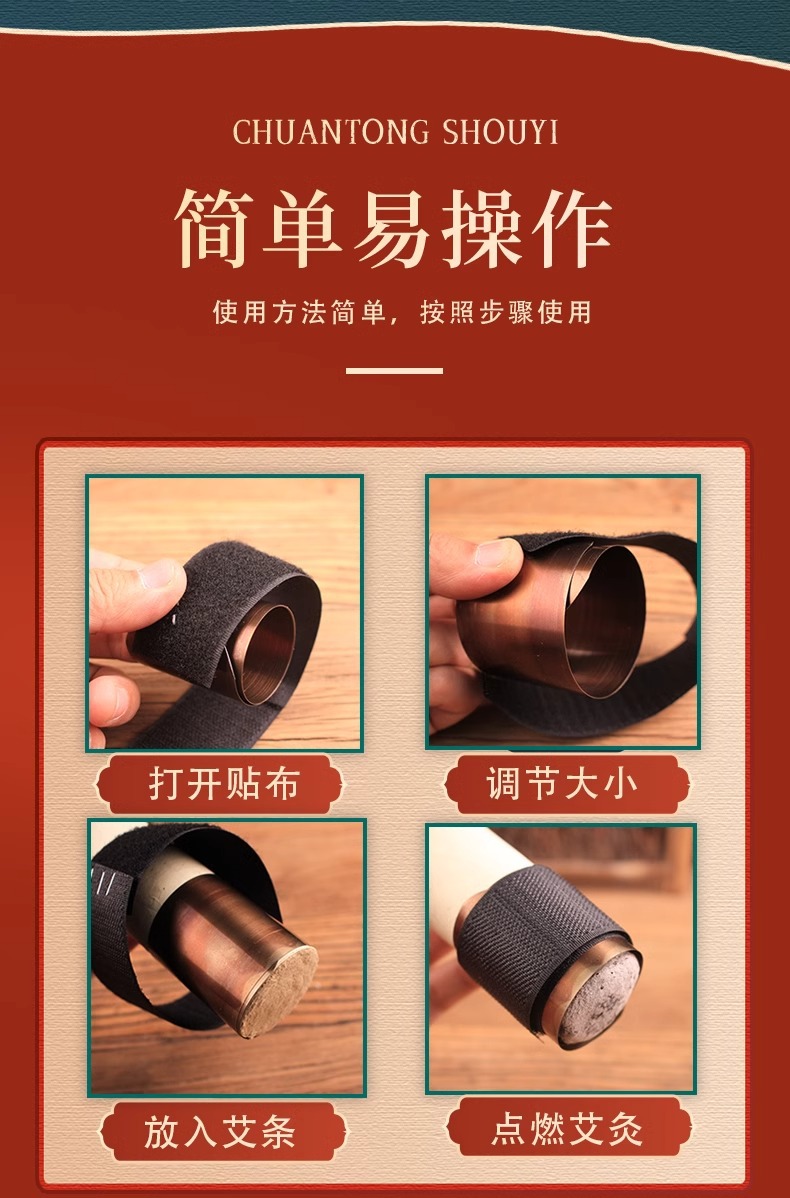 CHUANTONG SHOUYI

简单易操作

使用方法简单，按照步骤使用

打开贴布

调节大小

放入艾条

点燃艾灸