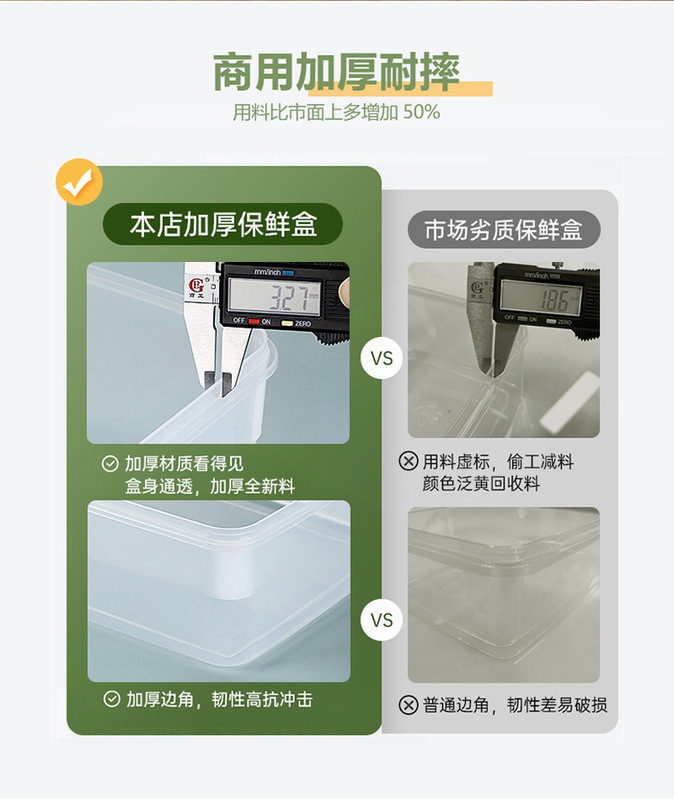 商用加厚耐摔
用料比市面上多增加 50%

本店加厚保鲜盒

mm/inch
3.27
OFF ON ZERO

加厚材质看得见
盒身通透，加厚全新料

加厚边角，韧性高抗冲击

VS

VS

市场劣质保鲜盒

mm/inch
1.86
OFF ON ZERO

用料虚标，偷工减料
颜色泛黄回收料

普通边角，韧性差易破损