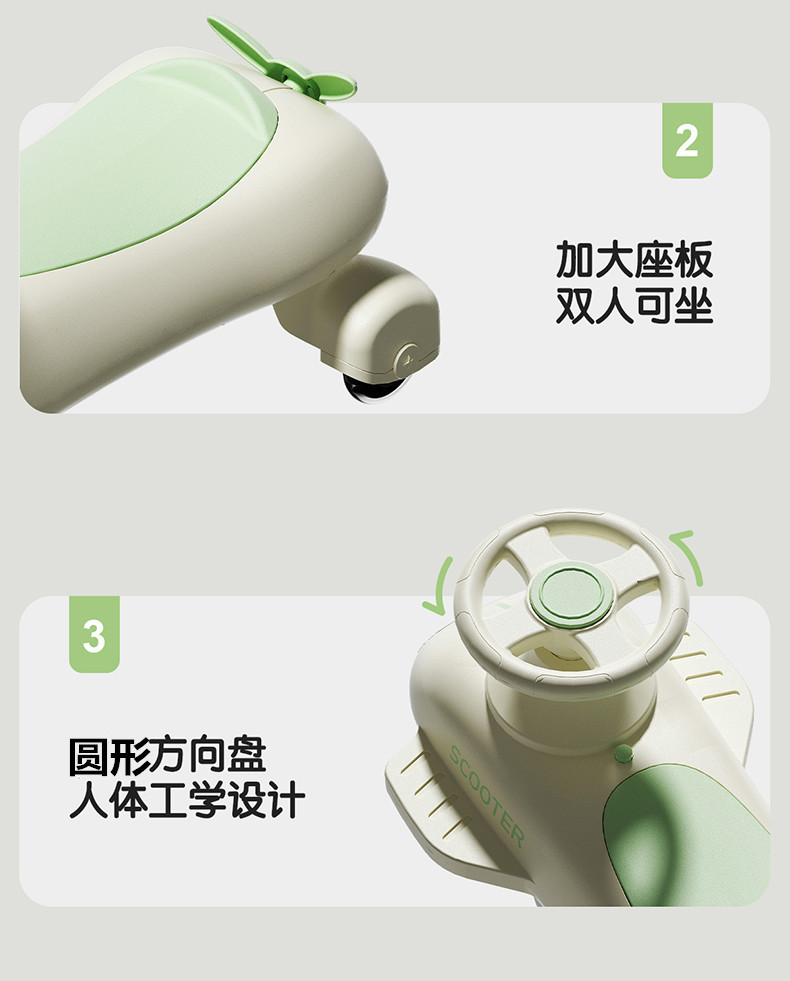 2

加大座板
双人可坐

3

圆形方向盘
人体工学设计

SCOOTER