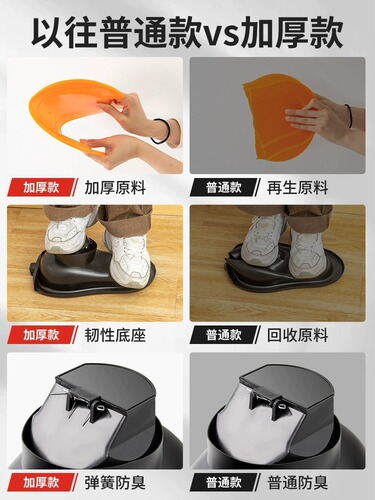 以往普通款vs加厚款

加厚款 加厚原料

普通款 再生原料

加厚款 韧性底座

普通款 回收原料

加厚款 弹簧防臭

普通款 普通防臭