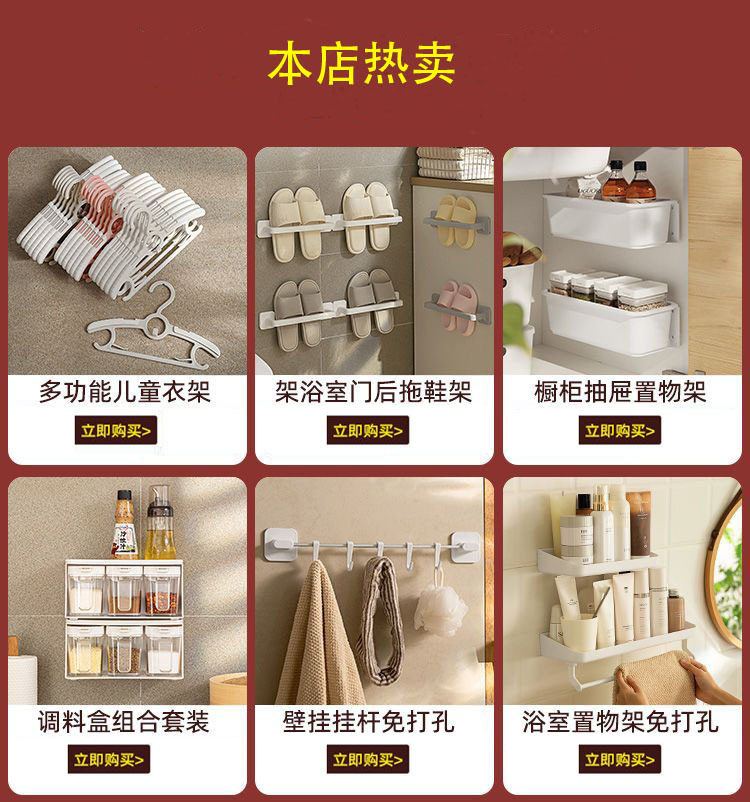 本店热卖

多功能儿童衣架
立即购买>

架浴室门后拖鞋架
立即购买>

橱柜抽屉置物架
立即购买>

调料盒组合套装
立即购买>

壁挂挂杆免打孔
立即购买>

浴室置物架免打孔
立即购买>