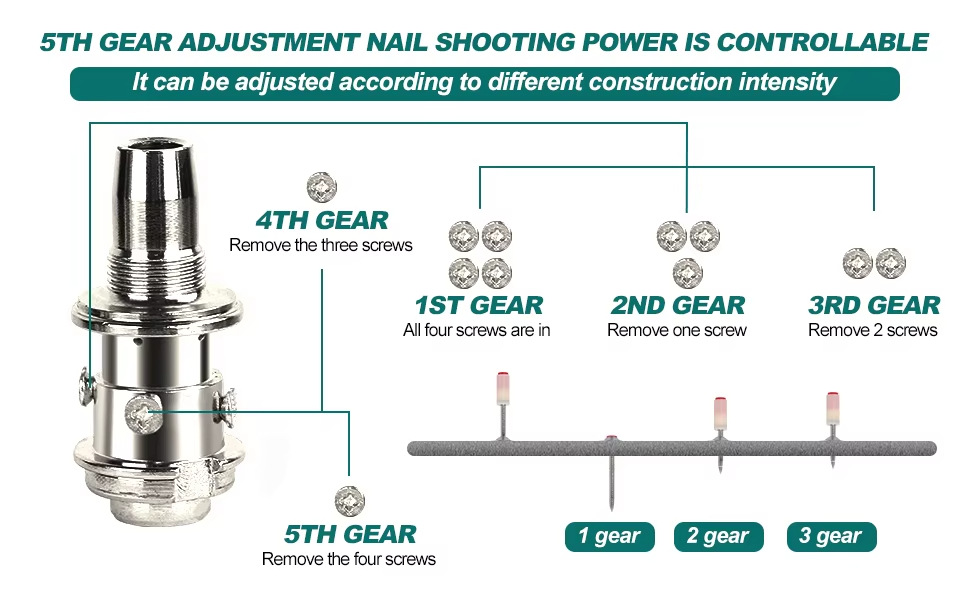 5TH GEAR ADJUSTMENT NAIL SHOOTING POWER IS CONTROLLABLE

It can be adjusted according to different construction intensity

4TH GEAR
Remove the three screws

1ST GEAR
All four screws are in

2ND GEAR
Remove one screw

3RD GEAR
Remove 2 screws

5TH GEAR
Remove the four screws

1 gear

2 gear

3 gear