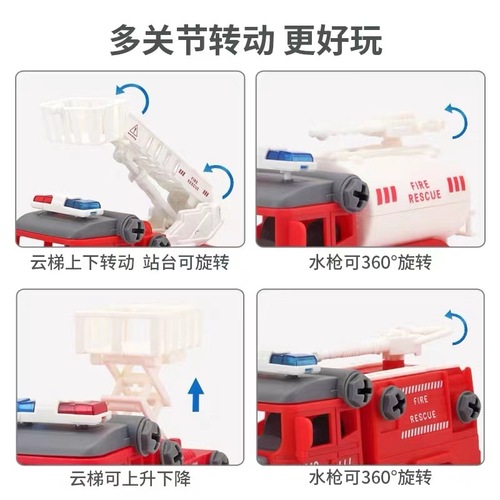 多关节转动 更好玩

FIRE RESCUE

云梯上下转动 站台可旋转

FIRE RESCUE

水枪可360°旋转

云梯可上升下降

FIRE RESCUE

水枪可360°旋转