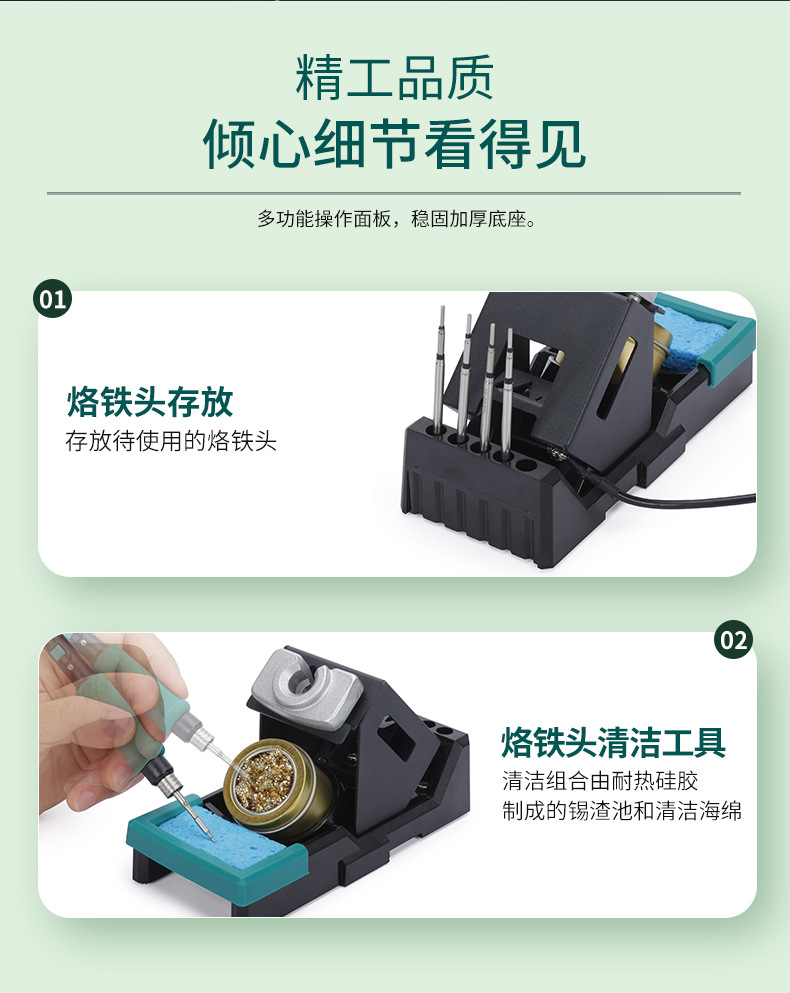 精工品质
倾心细节看得见

多功能操作面板，稳固加厚底座。

01

烙铁头存放
存放待使用的烙铁头

02

烙铁头清洁工具
清洁组合由耐热硅胶制成的锡渣池和清洁海绵