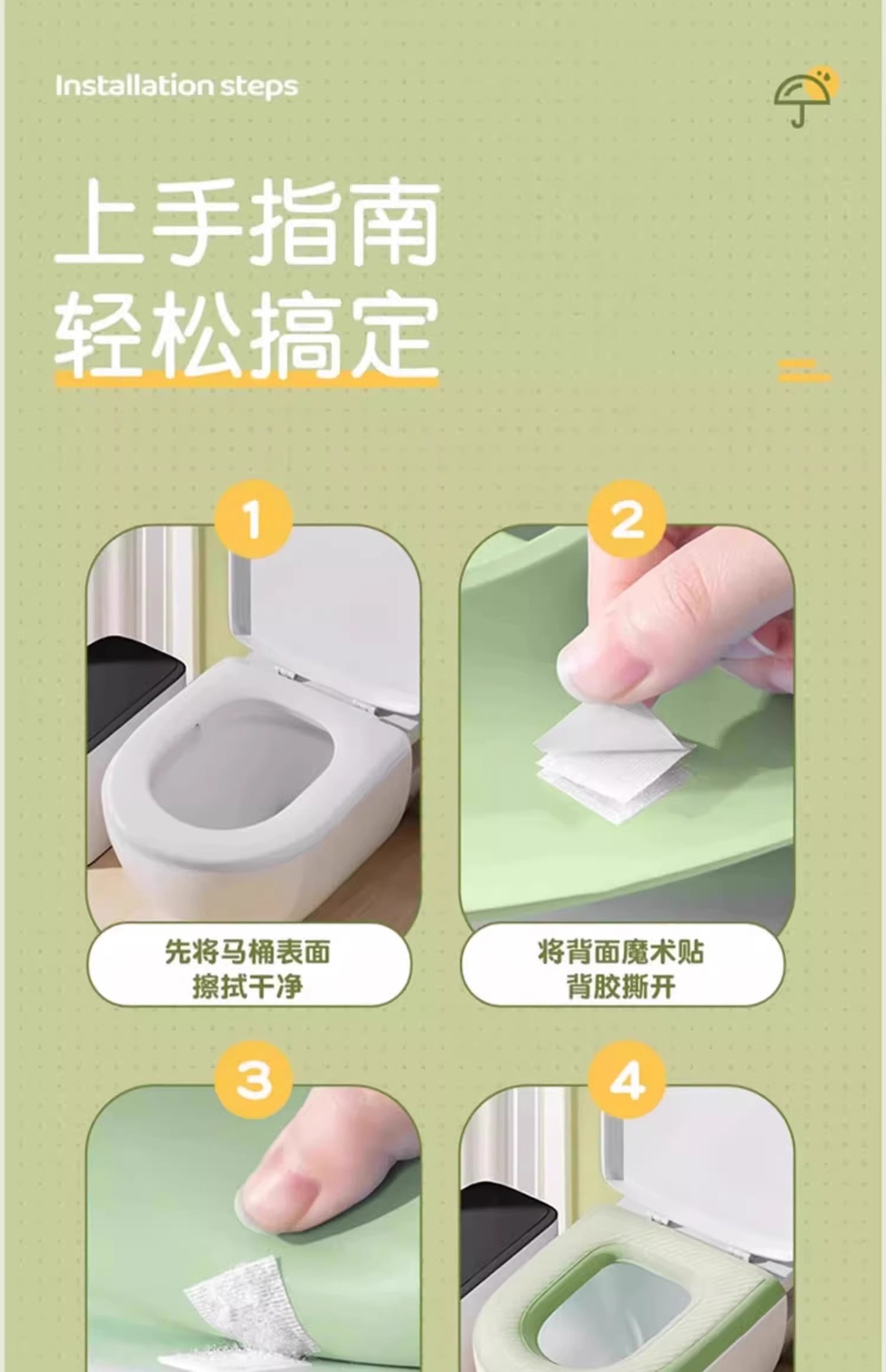 Installation steps

上手指南
轻松搞定

1

先将马桶表面
擦拭干净

2

将背面魔术贴
背胶撕开

3

4