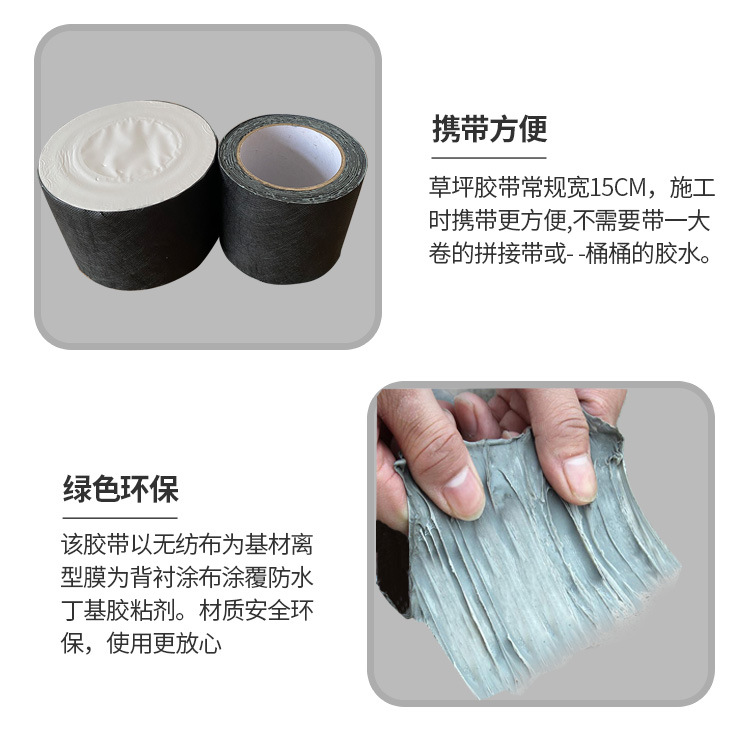 携带方便

草坪胶带常规宽15CM，施工时携带更方便,不需要带一大卷的拼接带或- -桶桶的胶水。

绿色环保

该胶带以无纺布为基材离型膜为背衬涂布涂覆防水丁基胶粘剂。材质安全环保，使用更放心