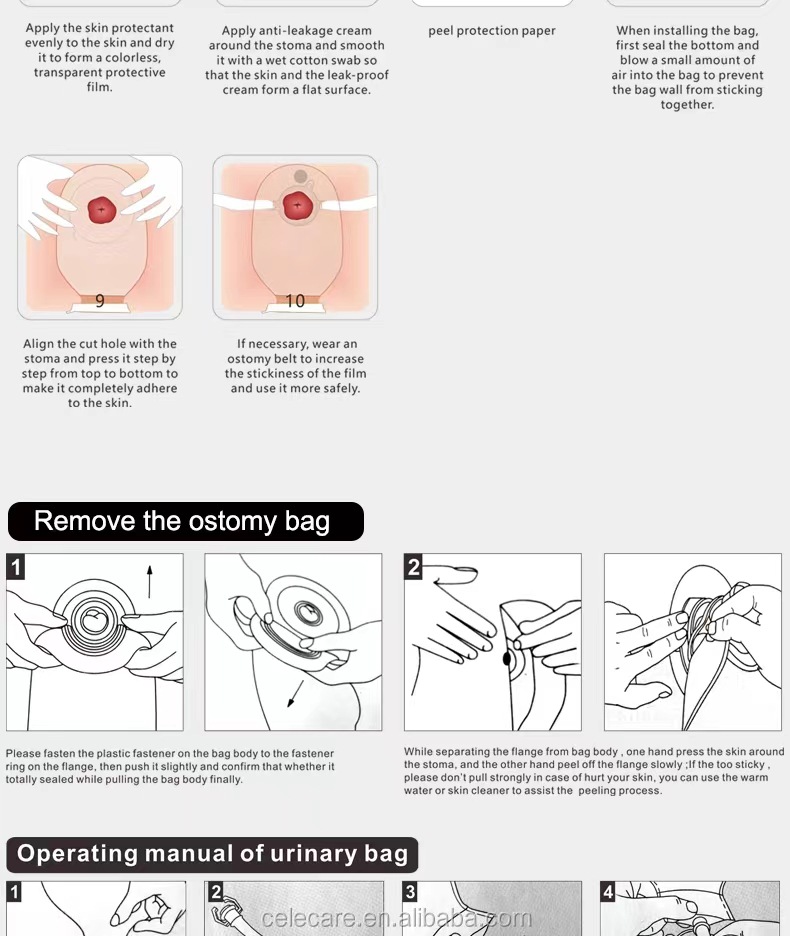 Apply the skin protectant evenly to the skin and dry it to form a colorless, transparent protective film.

Apply anti-leakage cream around the stoma and smooth it with a wet cotton swab so that the skin and the leak-proof cream form a flat surface.

peel protection paper

When installing the bag, first seal the bottom and blow a small amount of air into the bag to prevent the bag wall from sticking together.

9

Align the cut hole with the stoma and press it step by step from top to bottom to make it completely adhere to the skin.

10

If necessary, wear an ostomy belt to increase the stickiness of the film and use it more safely.

Remove the ostomy bag

1

Please fasten the plastic fastener on the bag body to the fastener ring on the flange, then push it slightly and confirm that whether it totally sealed while pulling the bag body finally.

2

While separating the flange from bag body , one hand press the skin around the stoma, and the other hand peel off the flange slowly ;If the too sticky , please don't pull strongly in case of hurt your skin, you can use the warm water or skin cleaner to assist the peeling process.

Operating manual of urinary bag

1

2

3

4

celecare.en.alibaba.com