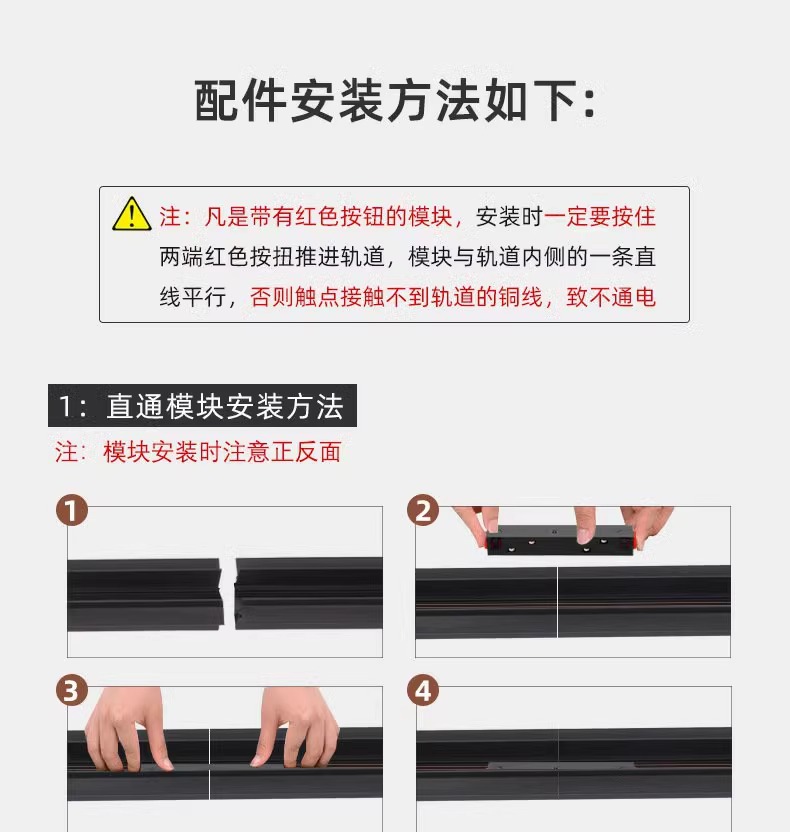 配件安装方法如下:

注：凡是带有红色按钮的模块，安装时一定要按住两端红色按扭推进轨道，模块与轨道内侧的一条直线平行，否则触点接触不到轨道的铜线，致不通电

1：直通模块安装方法

注：模块安装时注意正反面

1

2

3

4