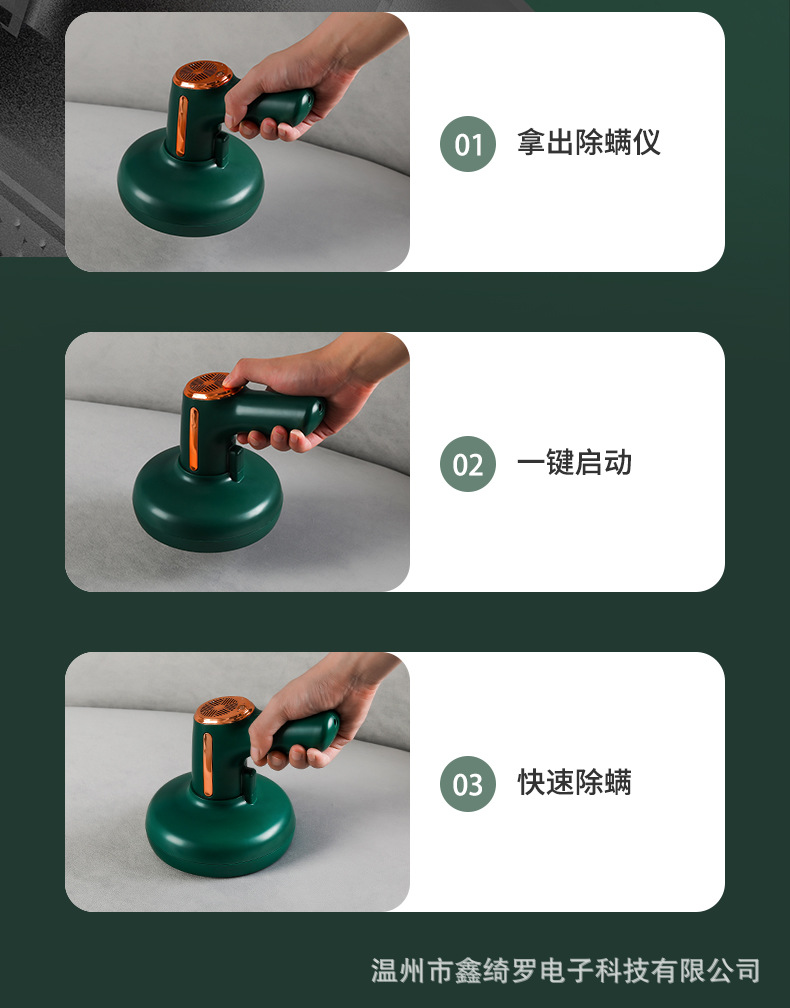 01 拿出除螨仪

02 一键启动

03 快速除螨

温州市鑫绮罗电子科技有限公司