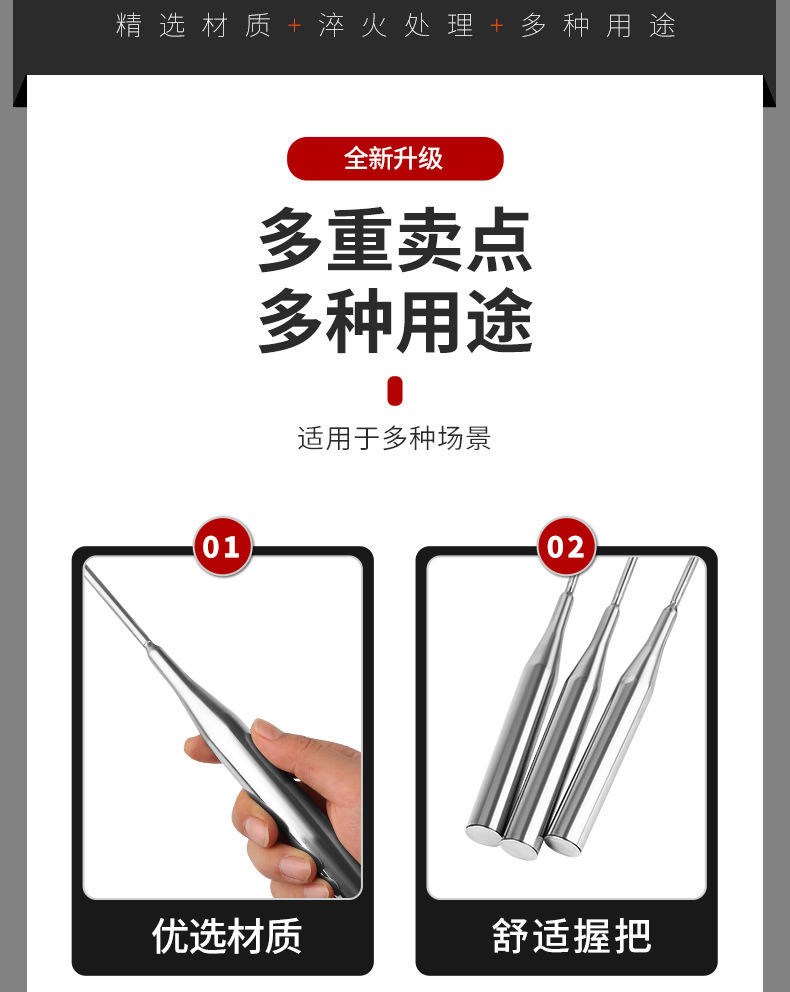 精选材质 + 淬火处理 + 多种用途

全新升级

多重卖点
多种用途

适用于多种场景

01

优选材质

02

舒适握把