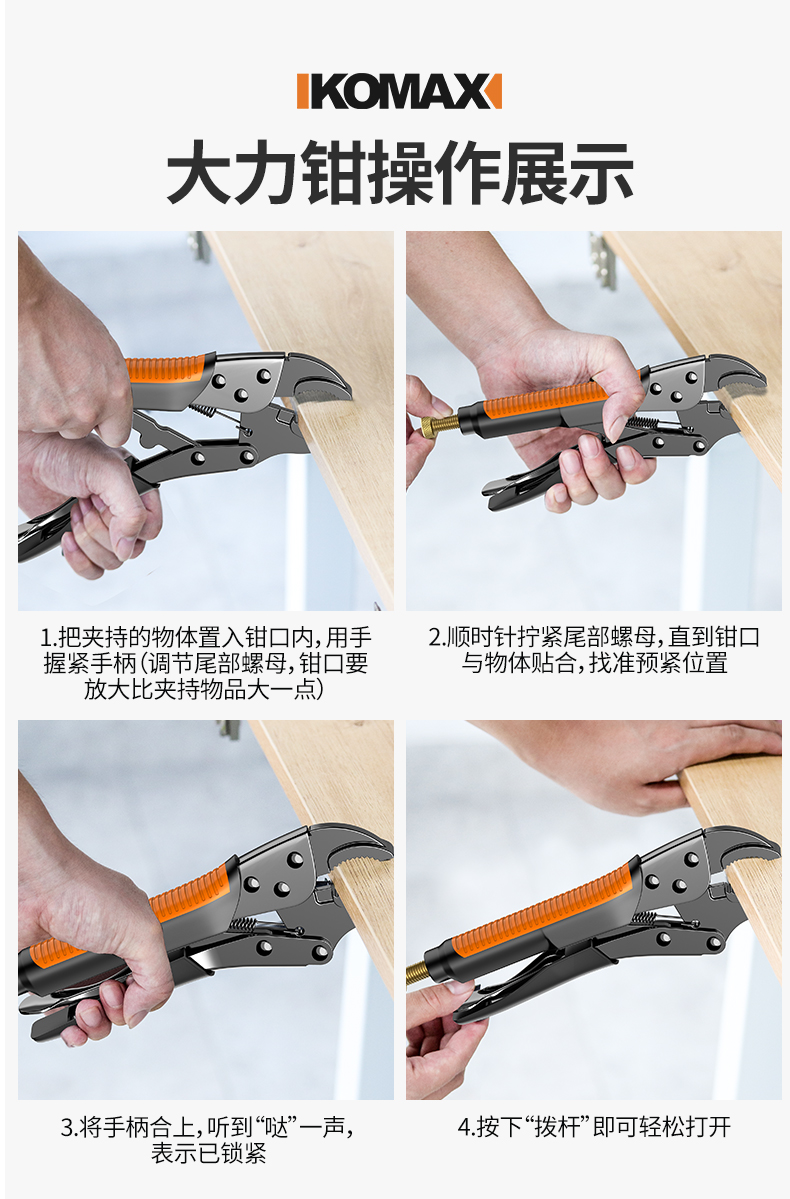 KOMAX

大力钳操作展示

1.把夹持的物体置入钳口内,用手握紧手柄(调节尾部螺母,钳口要放大比夹持物品大一点)

2.顺时针拧紧尾部螺母,直到钳口与物体贴合,找准预紧位置

3.将手柄合上,听到“哒”一声,表示已锁紧

4.按下“拨杆”即可轻松打开