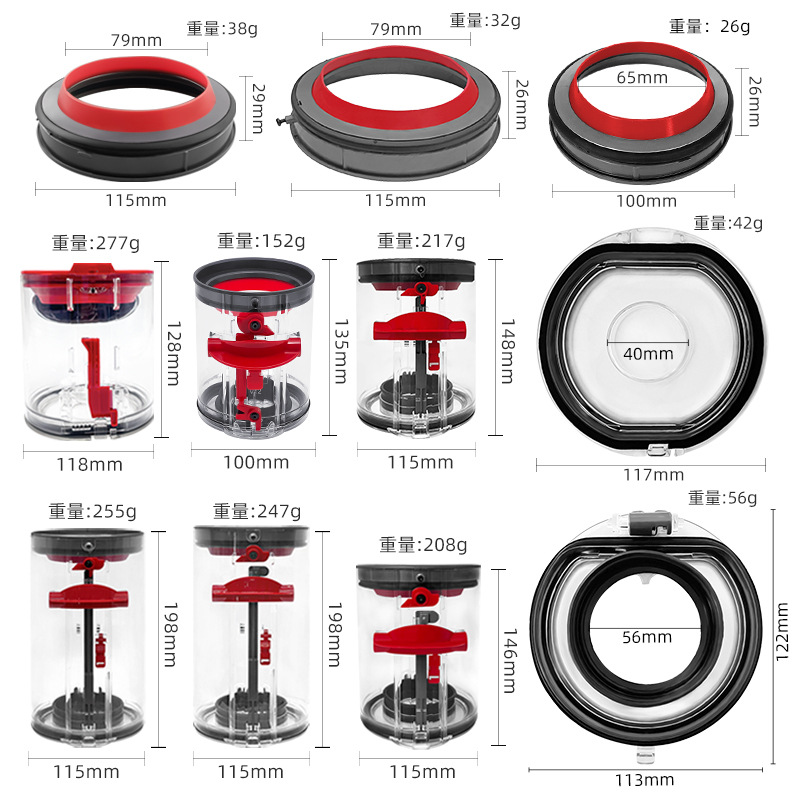 重量:38g
79mm
29mm
115mm

重量:32g
79mm
26mm
115mm

重量: 26g
65mm
26mm
100mm

重量:277g
128mm
118mm

重量:152g
135mm
100mm

重量:217g
148mm
115mm

重量:42g
40mm
117mm

重量:255g
198mm
115mm

重量:247g
198mm
115mm

重量:208g
146mm
115mm

重量:56g
56mm
122mm
113mm