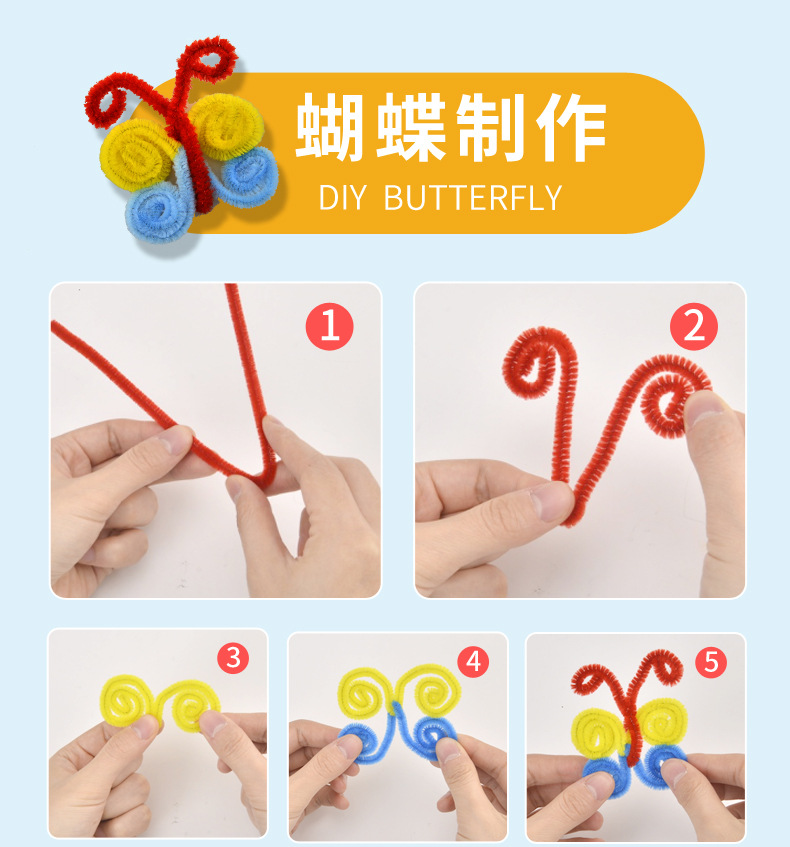 蝴蝶制作
DIY BUTTERFLY

1

2

3

4

5