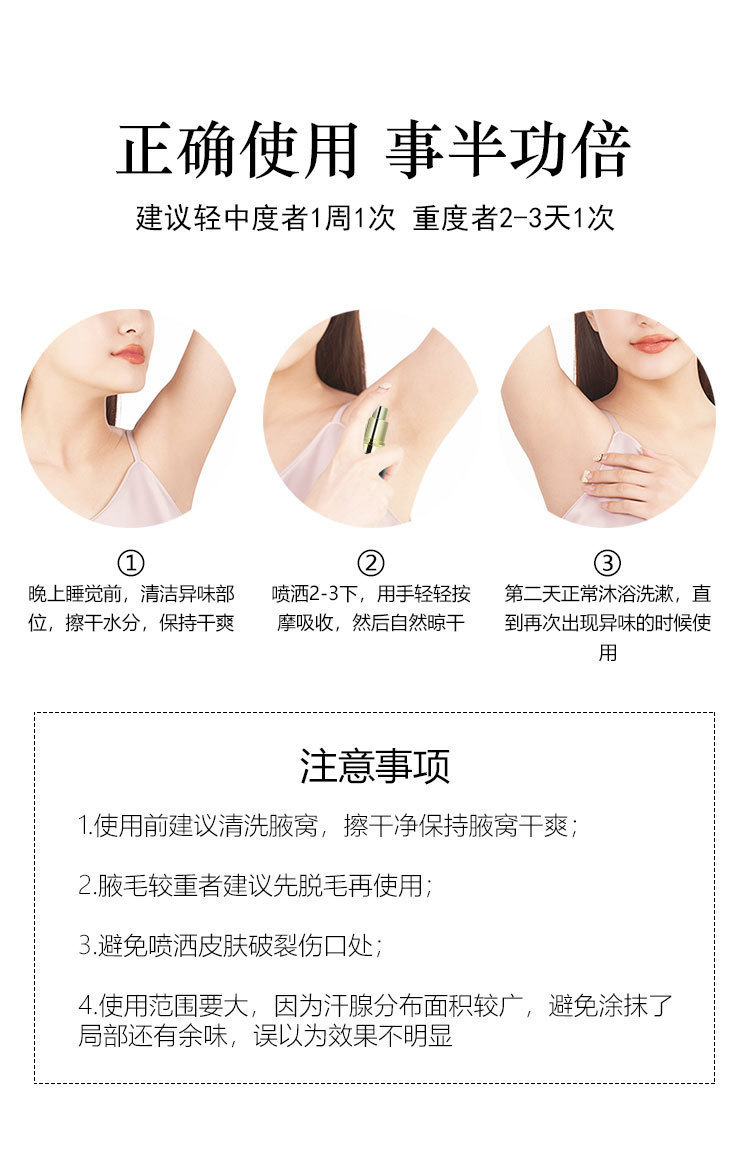 正确使用 事半功倍

建议轻中度者1周1次 重度者2-3天1次

①
晚上睡觉前，清洁异味部位，擦干水分，保持干爽

②
喷洒2-3下，用手轻轻按摩吸收，然后自然晾干

③
第二天正常沐浴洗漱，直到再次出现异味的时候使用

注意事项

1.使用前建议清洗腋窝，擦干净保持腋窝干爽；

2.腋毛较重者建议先脱毛再使用；

3.避免喷洒皮肤破裂伤口处；

4.使用范围要大，因为汗腺分布面积较广，避免涂抹了局部还有余味，误以为效果不明显