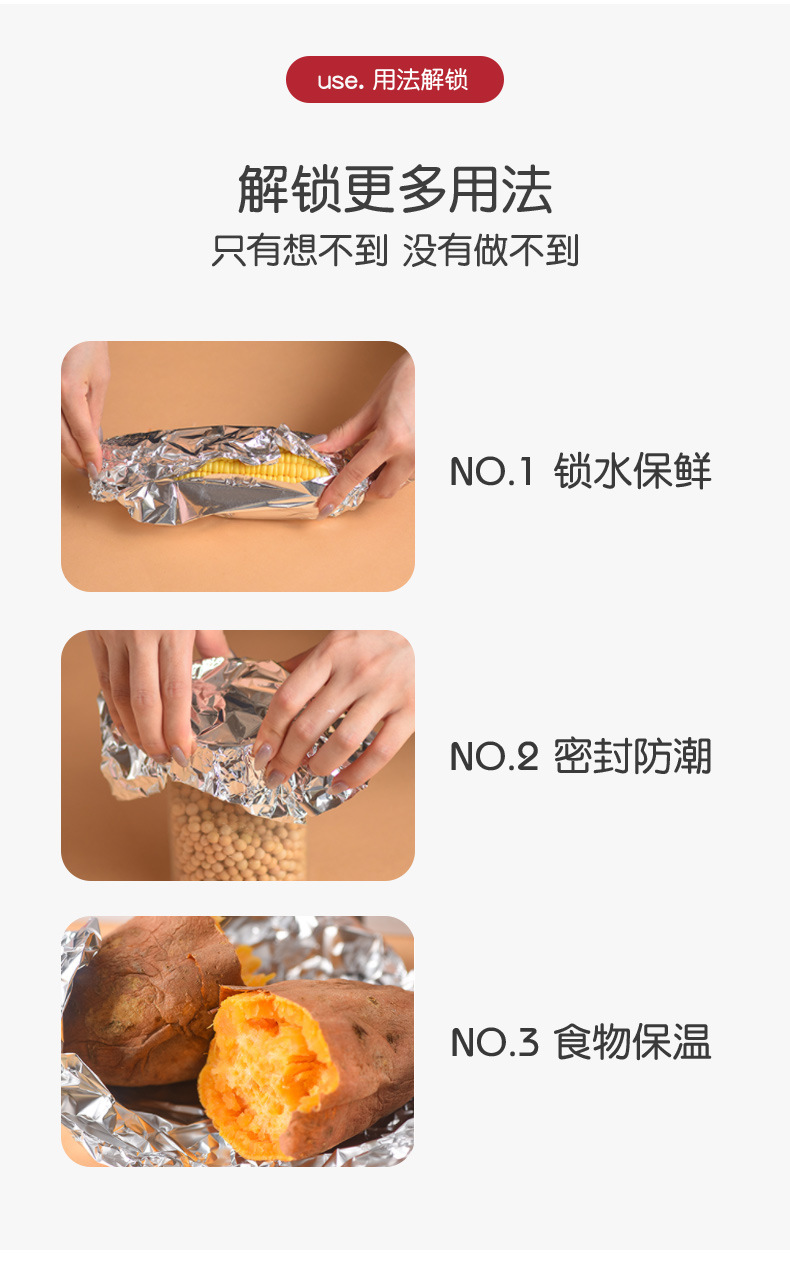 use. 用法解锁

解锁更多用法
只有想不到 没有做不到

NO.1 锁水保鲜

NO.2 密封防潮

NO.3 食物保温