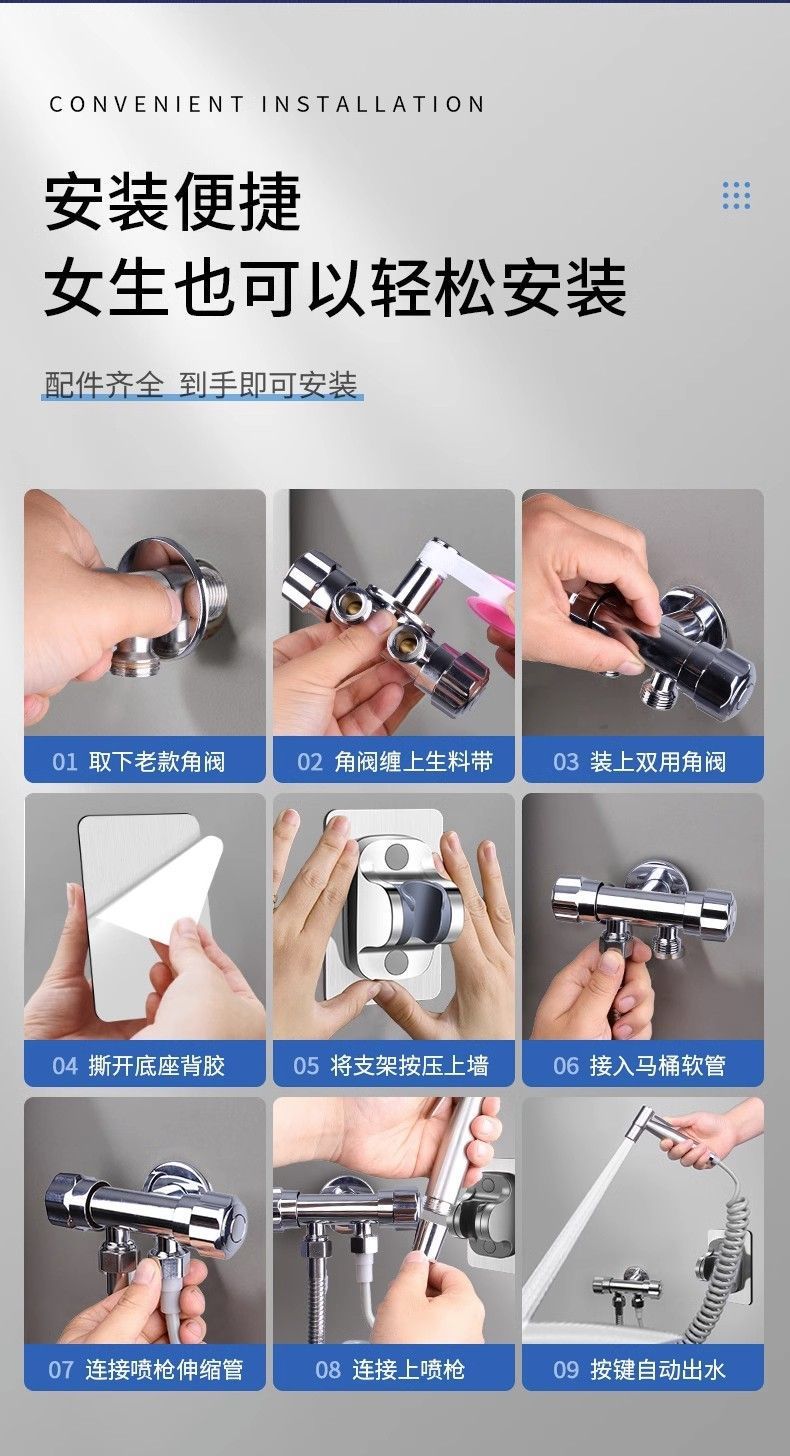 CONVENIENT INSTALLATION

安装便捷
女生也可以轻松安装

配件齐全 到手即可安装

01 取下老款角阀

02 角阀缠上生料带

03 装上双用角阀

04 撕开底座背胶

05 将支架按压上墙

06 接入马桶软管

07 连接喷枪伸缩管

08 连接上喷枪

09 按键自动出水