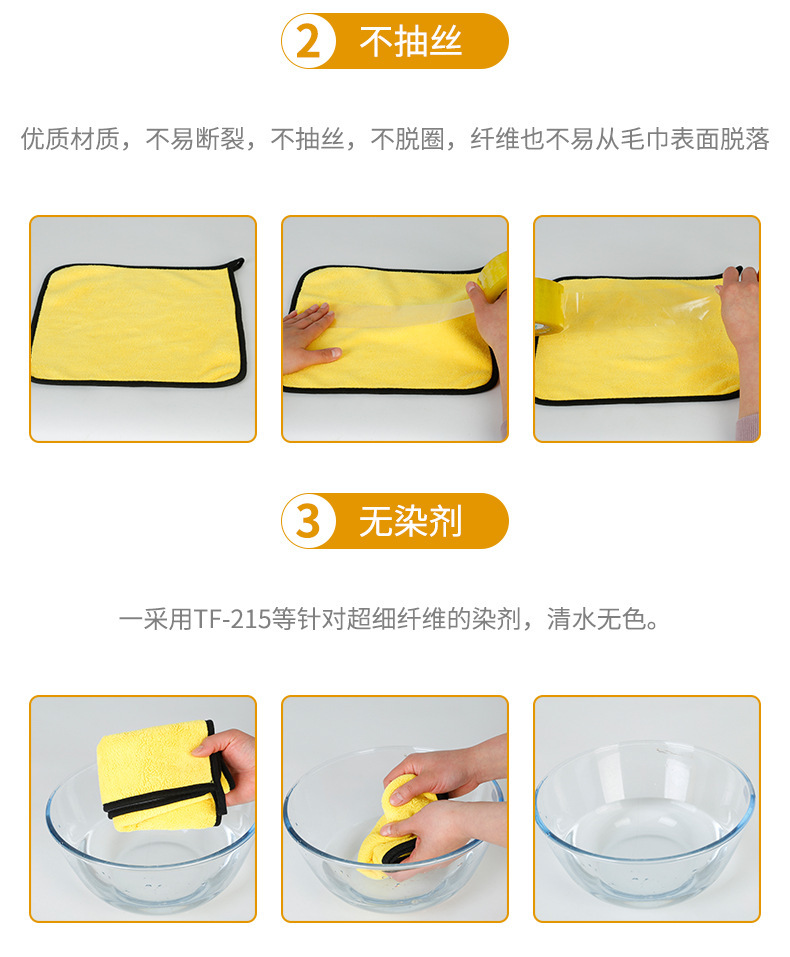 2 不抽丝

优质材质，不易断裂，不抽丝，不脱圈，纤维也不易从毛巾表面脱落

3 无染剂

一采用TF-215等针对超细纤维的染剂，清水无色。