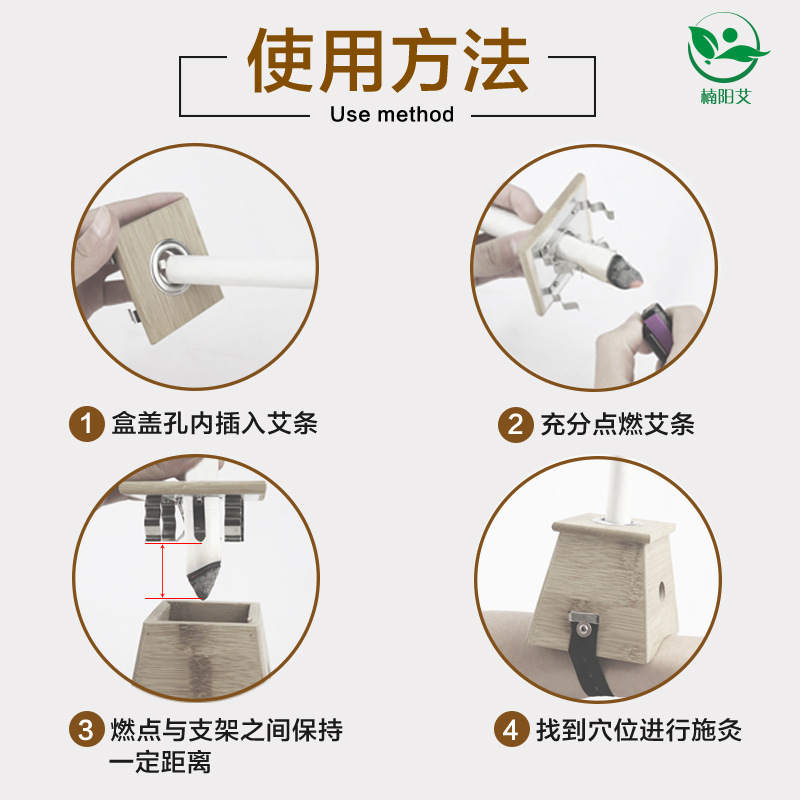 使用方法
Use method

楠阳艾

1 盒盖孔内插入艾条

2 充分点燃艾条

3 燃点与支架之间保持一定距离

4 找到穴位进行施灸