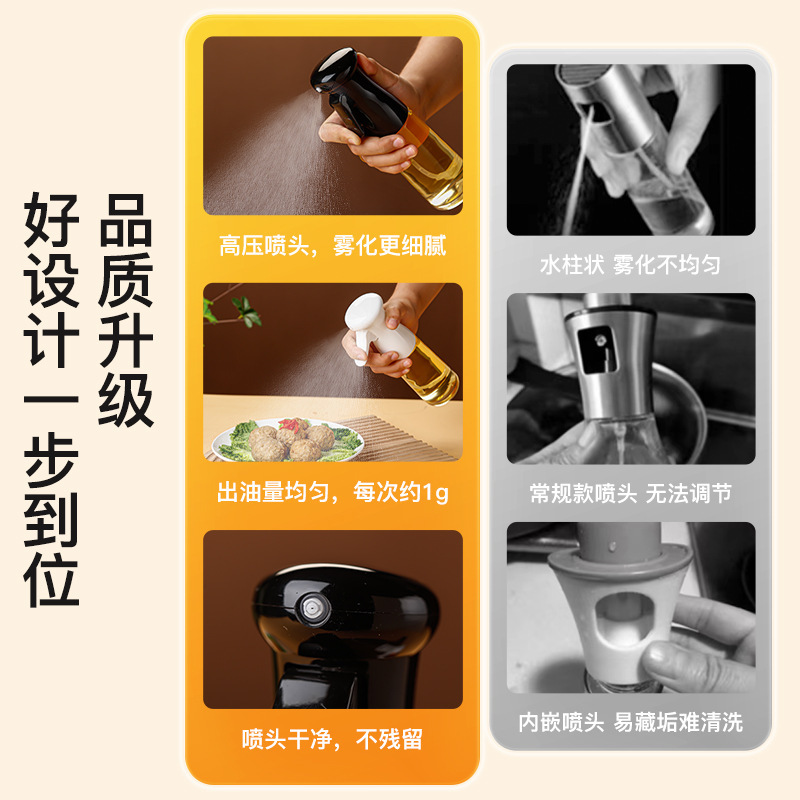 品质升级
好设计一步到位

高压喷头，雾化更细腻

出油量均匀，每次约1g

喷头干净，不残留

水柱状 雾化不均匀

常规款喷头 无法调节

内嵌喷头 易藏垢难清洗