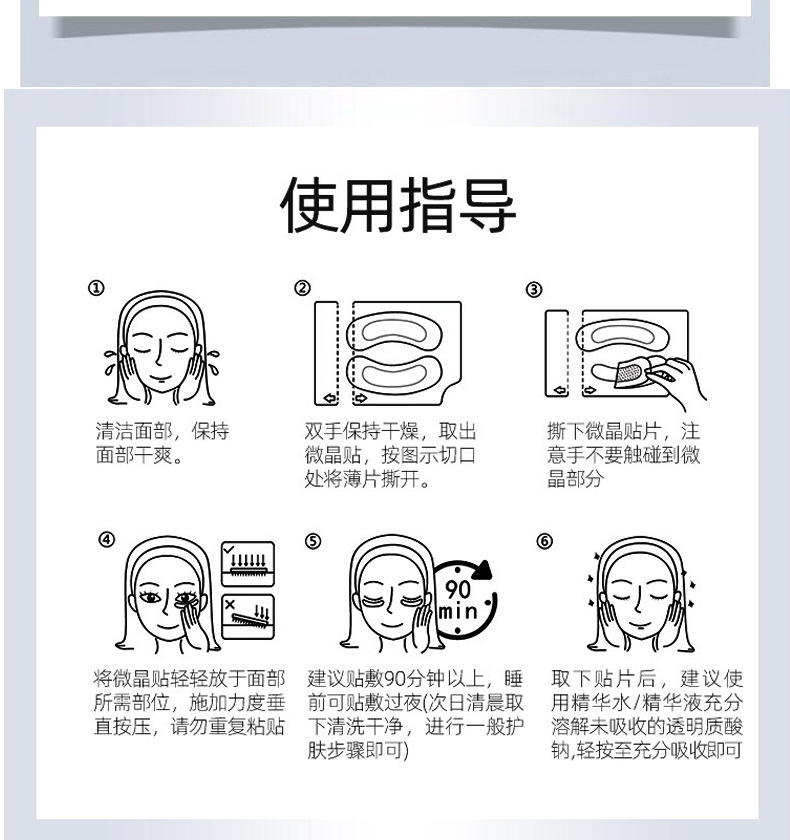 使用指导

①
清洁面部，保持面部干爽。

②
双手保持干燥，取出微晶贴，按图示切口处将薄片撕开。

③
撕下微晶贴片，注意手不要触碰到微晶部分

④
将微晶贴轻轻放于面部所需部位，施加力度垂直按压，请勿重复粘贴

⑤
90 min
建议贴敷90分钟以上，睡前可贴敷过夜(次日清晨取下清洗干净，进行一般护肤步骤即可)

⑥
取下贴片后，建议使用精华水/精华液充分溶解未吸收的透明质酸钠,轻按至充分吸收即可