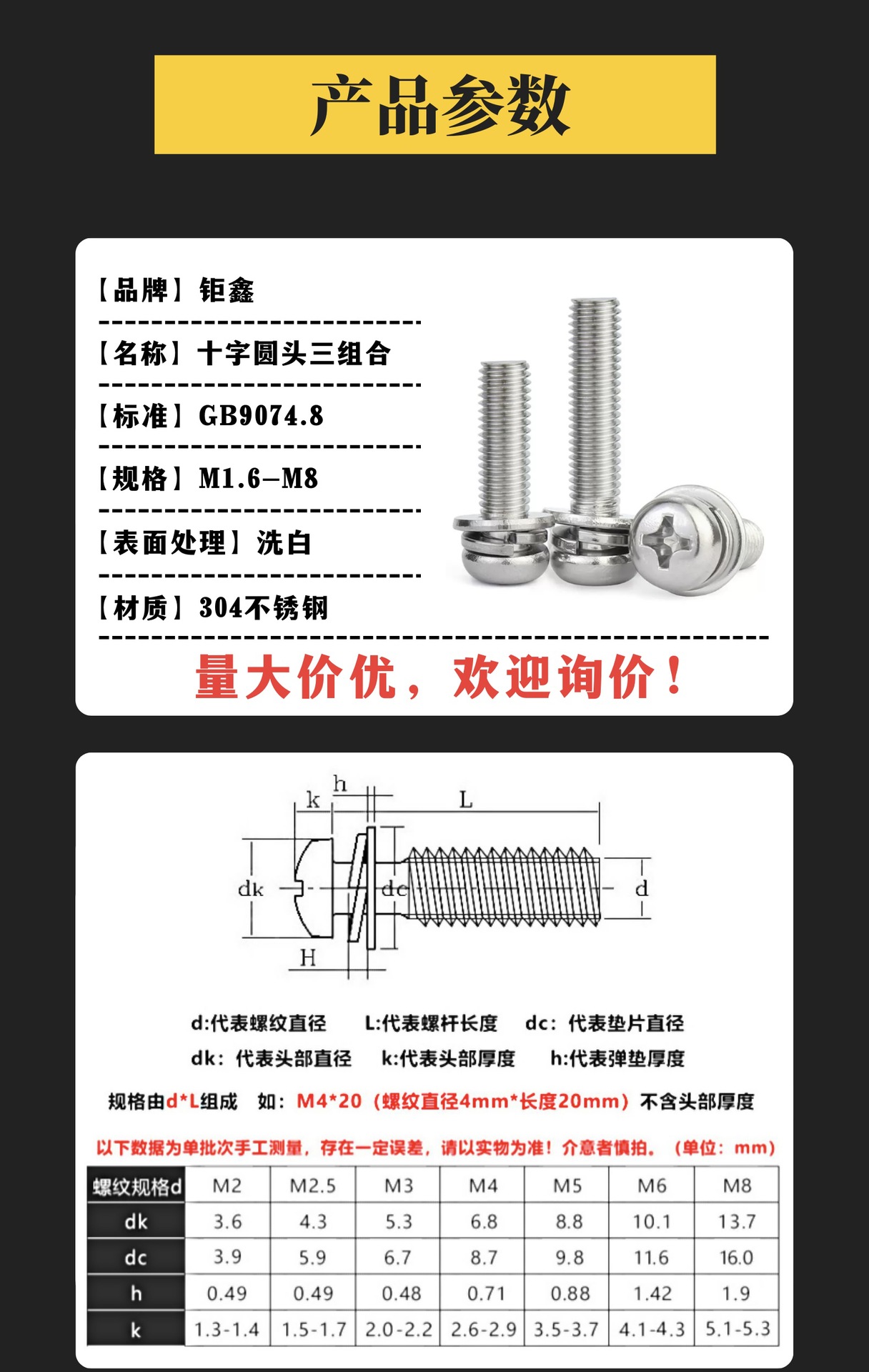 产品参数

【品牌】钜鑫

【名称】十字圆头三组合

【标准】GB9074.8

【规格】M1.6–M8

【表面处理】洗白

【材质】304不锈钢

量大价优，欢迎询价！

h
k
L
dk
dc
d
H

d:代表螺纹直径 L:代表螺杆长度 dc：代表垫片直径
dk：代表头部直径 k:代表头部厚度 h:代表弹垫厚度

规格由d*L组成 如：M4*20（螺纹直径4mm*长度20mm）不含头部厚度

以下数据为单批次手工测量，存在一定误差，请以实物为准！介意者慎拍。（单位：mm）

| 螺纹规格d | M2 | M2.5 | M3 | M4 | M5 | M6 | M8 |
|---|---|---|---|---|---|---|---|
| dk | 3.6 | 4.3 | 5.3 | 6.8 | 8.8 | 10.1 | 13.7 |
| dc | 3.9 | 5.9 | 6.7 | 8.7 | 9.8 | 11.6 | 16.0 |
| h | 0.49 | 0.49 | 0.48 | 0.71 | 0.88 | 1.42 | 1.9 |
| k | 1.3-1.4 | 1.5-1.7 | 2.0-2.2 | 2.6-2.9 | 3.5-3.7 | 4.1-4.3 | 5.1-5.3 |