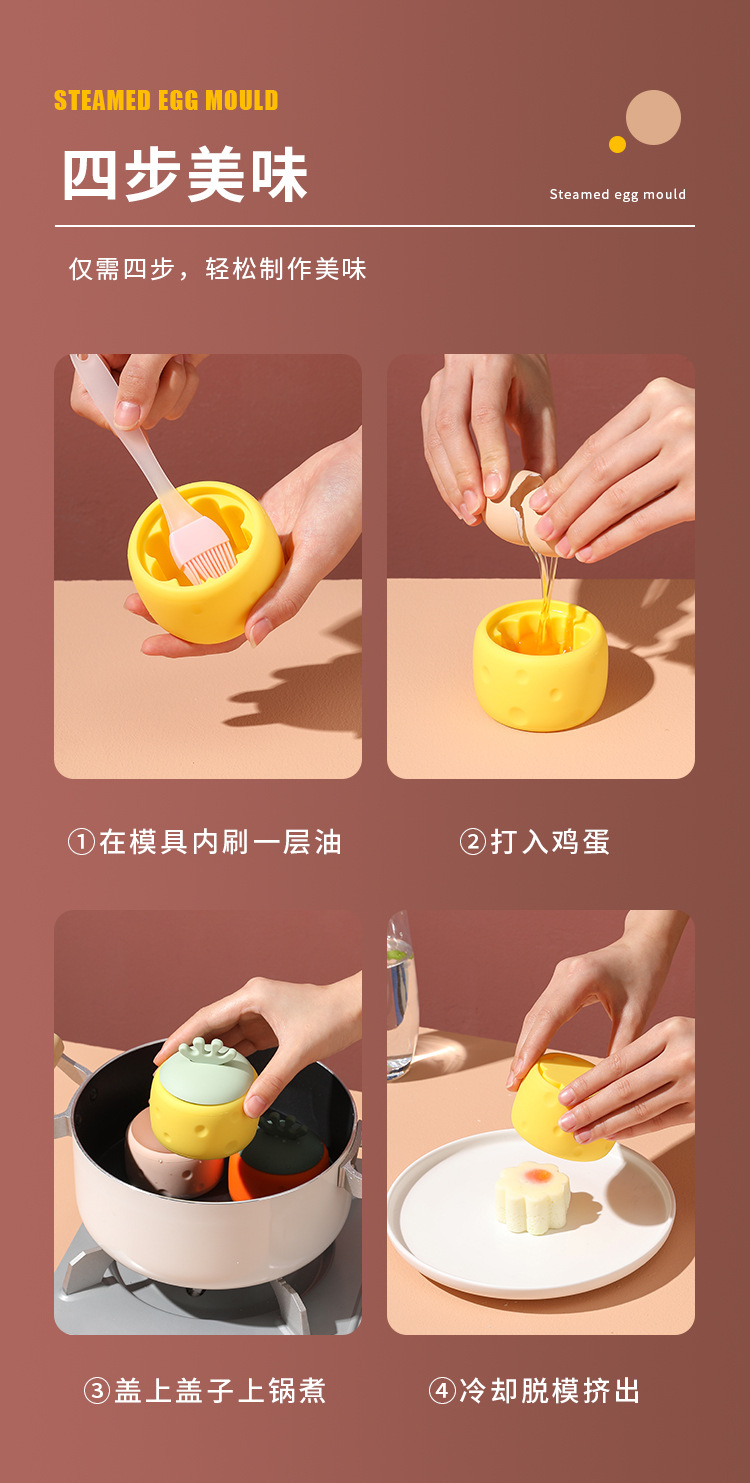 STEAMED EGG MOULD

四步美味

Steamed egg mould

仅需四步，轻松制作美味

①在模具内刷一层油

②打入鸡蛋

③盖上盖子上锅煮

④冷却脱模挤出