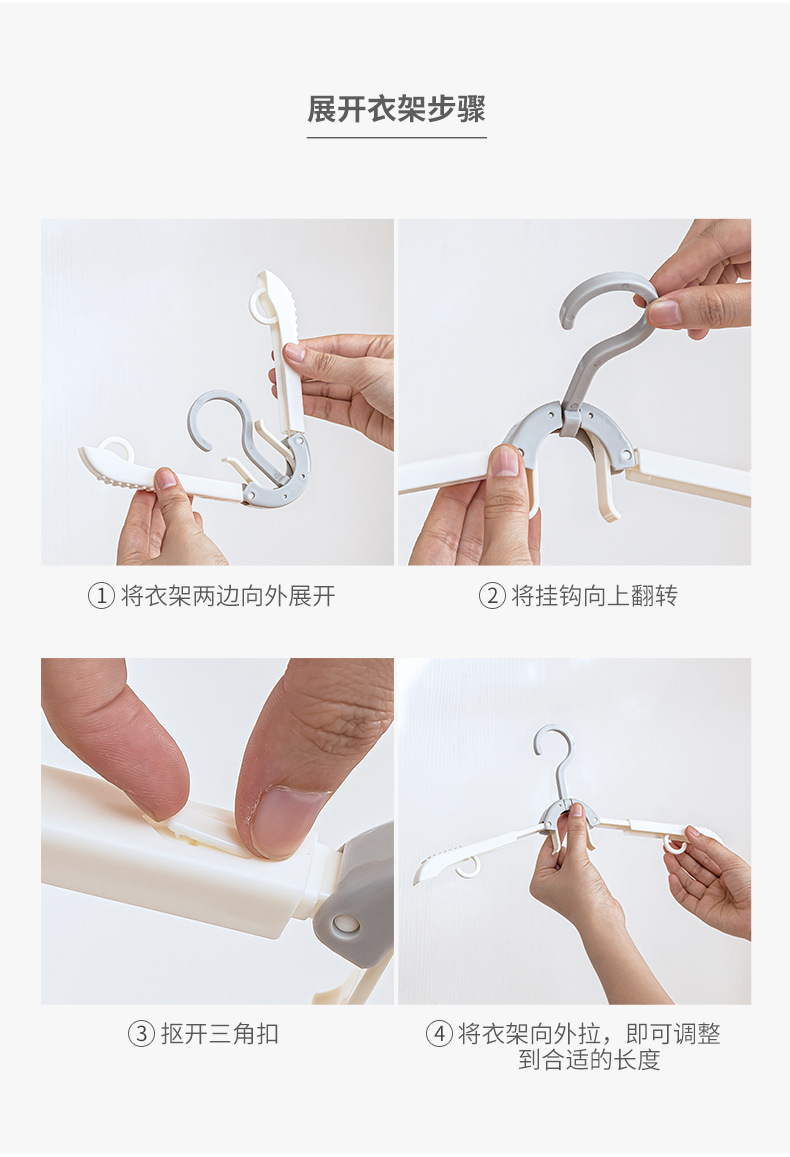 展开衣架步骤

① 将衣架两边向外展开

② 将挂钩向上翻转

③ 抠开三角扣

④ 将衣架向外拉，即可调整到合适的长度