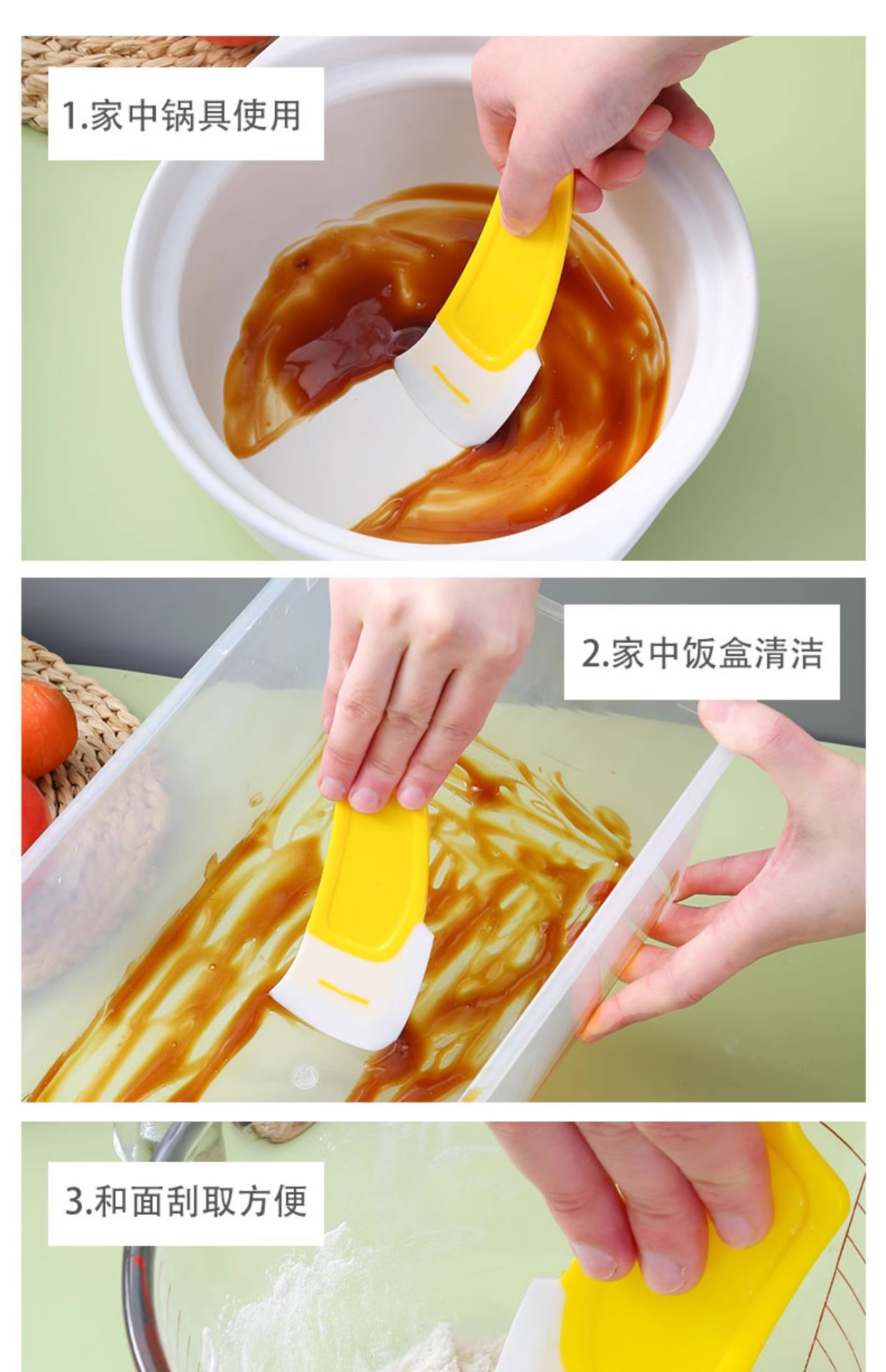 1.家中锅具使用

2.家中饭盒清洁

3.和面刮取方便