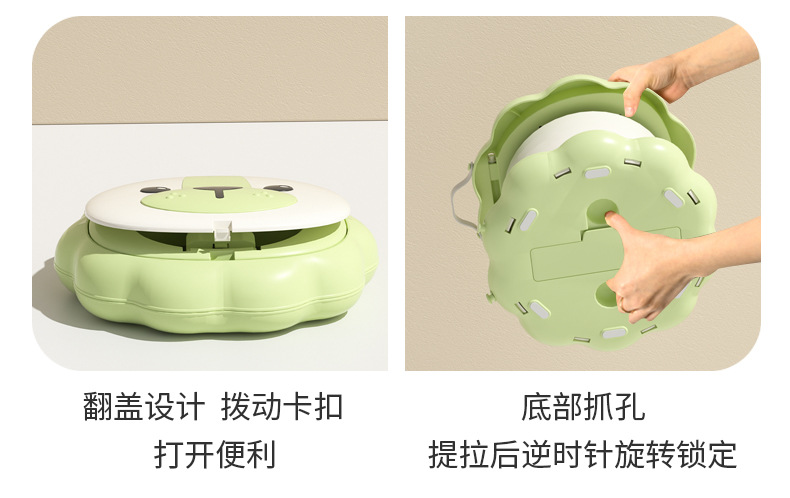 翻盖设计 拨动卡扣
打开便利

底部抓孔
提拉后逆时针旋转锁定