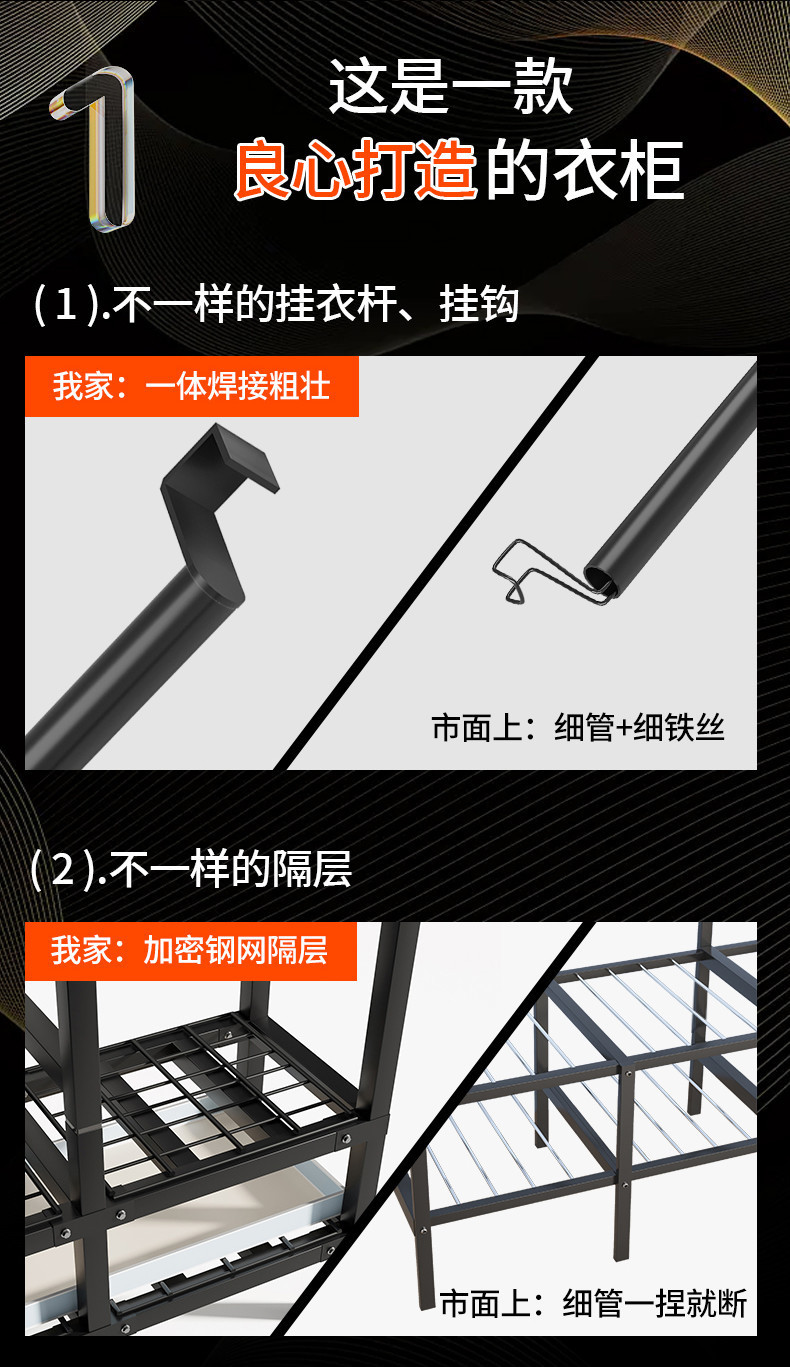 1

这是一款
良心打造的衣柜

(1).不一样的挂衣杆、挂钩

我家：一体焊接粗壮

市面上：细管+细铁丝

(2).不一样的隔层

我家：加密钢网隔层

市面上：细管一捏就断