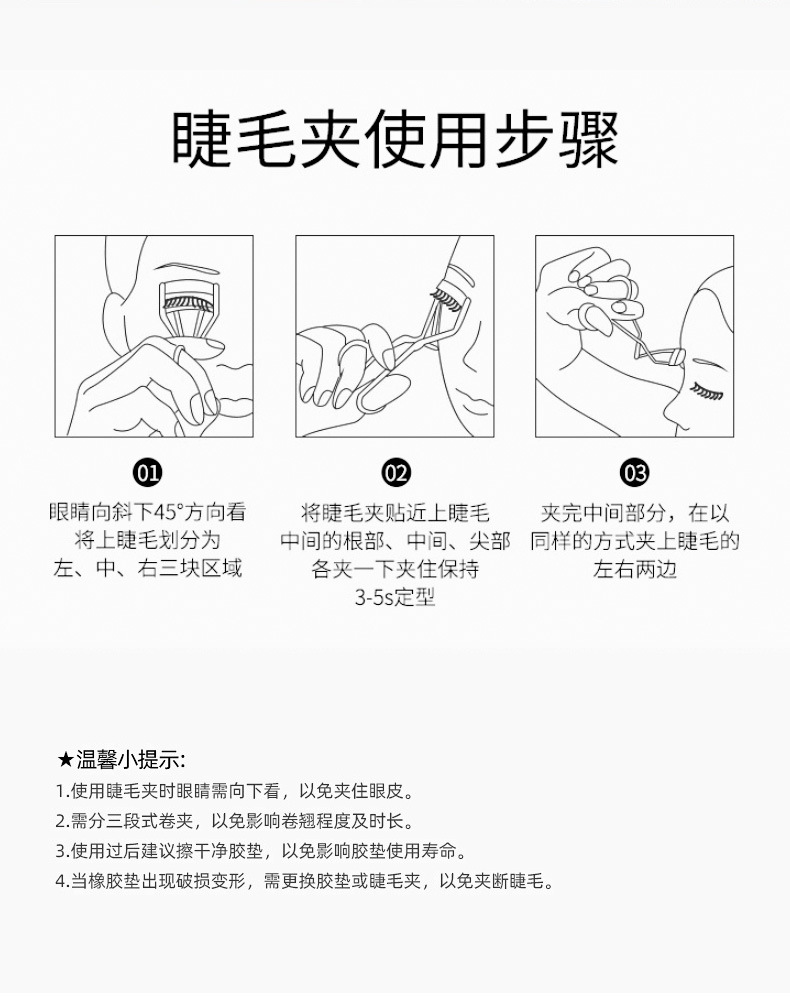 睫毛夹使用步骤

01
眼睛向斜下45°方向看
将上睫毛划分为
左、中、右三块区域

02
将睫毛夹贴近上睫毛
中间的根部、中间、尖部
各夹一下夹住保持
3-5s定型

03
夹完中间部分，在以
同样的方式夹上睫毛的
左右两边

★温馨小提示:
1.使用睫毛夹时眼睛需向下看，以免夹住眼皮。
2.需分三段式卷夹，以免影响卷翘程度及时长。
3.使用过后建议擦干净胶垫，以免影响胶垫使用寿命。
4.当橡胶垫出现破损变形，需更换胶垫或睫毛夹，以免夹断睫毛。