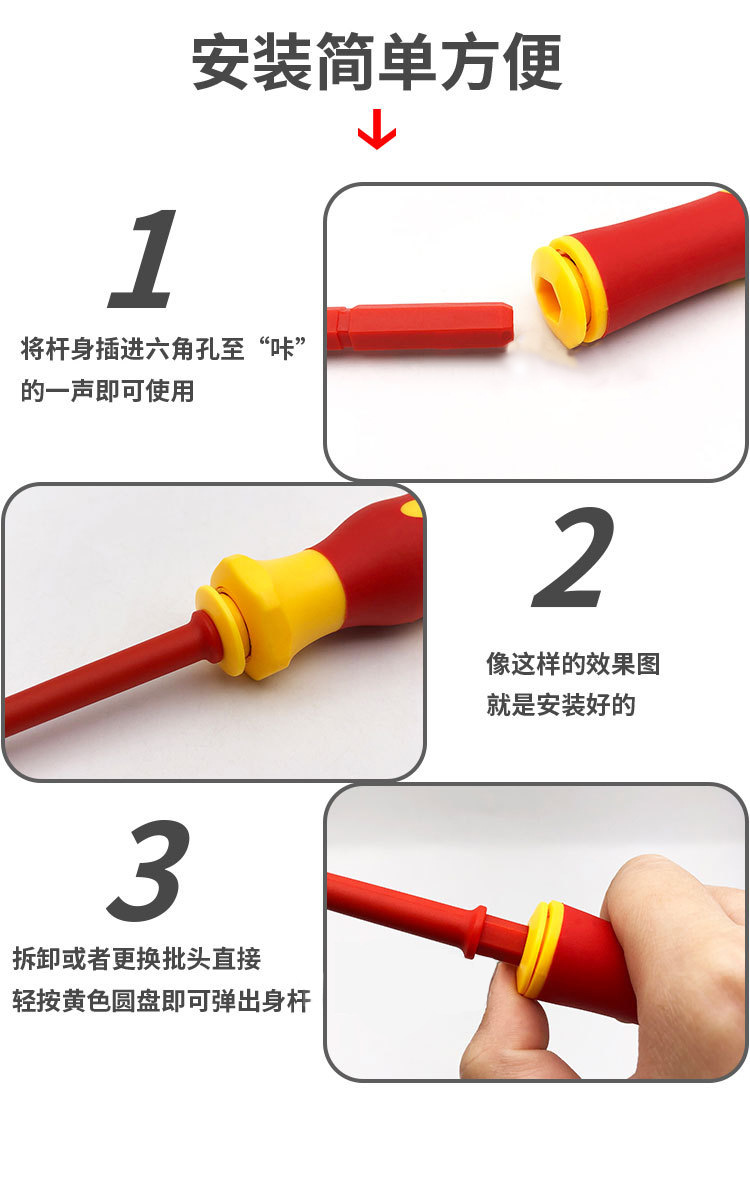 安装简单方便

1

将杆身插进六角孔至“咔”的一声即可使用

2

像这样的效果图就是安装好的

3

拆卸或者更换批头直接轻按黄色圆盘即可弹出身杆