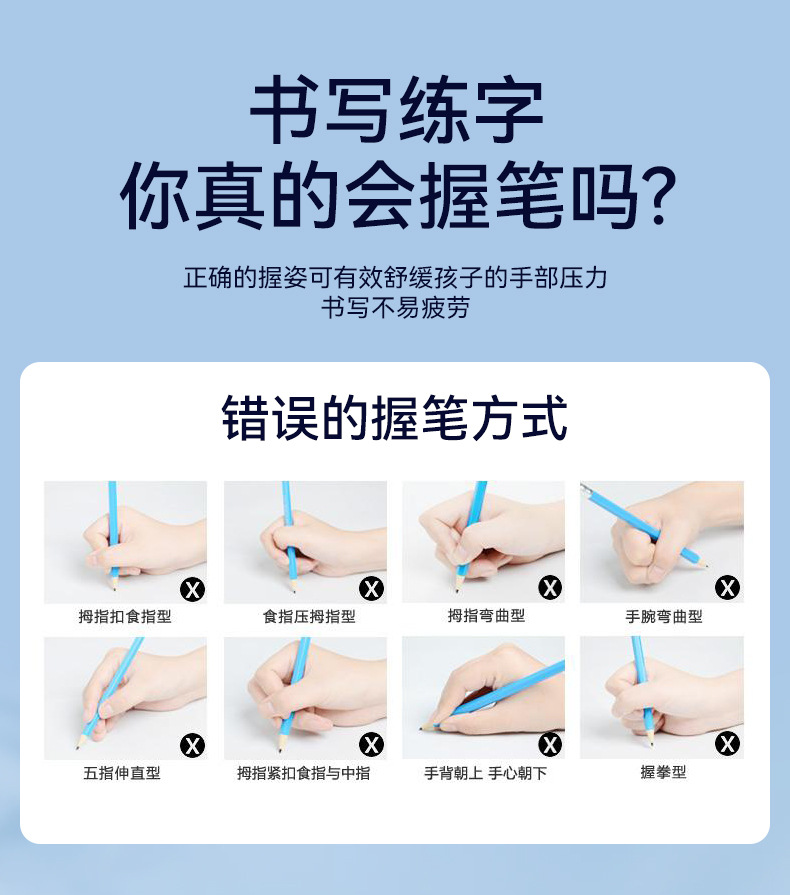 书写练字
你真的会握笔吗?

正确的握姿可有效舒缓孩子的手部压力
书写不易疲劳

错误的握笔方式

X
拇指扣食指型

X
食指压拇指型

X
拇指弯曲型

X
手腕弯曲型

X
五指伸直型

X
拇指紧扣食指与中指

X
手背朝上 手心朝下

X
握拳型