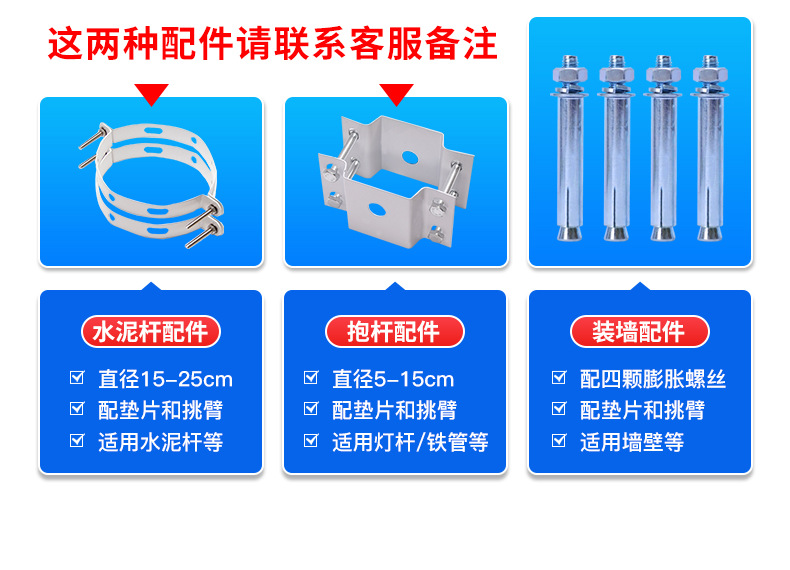 这两种配件请联系客服备注

水泥杆配件

☑ 直径15-25cm
☑ 配垫片和挑臂
☑ 适用水泥杆等

抱杆配件

☑ 直径5-15cm
☑ 配垫片和挑臂
☑ 适用灯杆/铁管等

装墙配件

☑ 配四颗膨胀螺丝
☑ 配垫片和挑臂
☑ 适用墙壁等