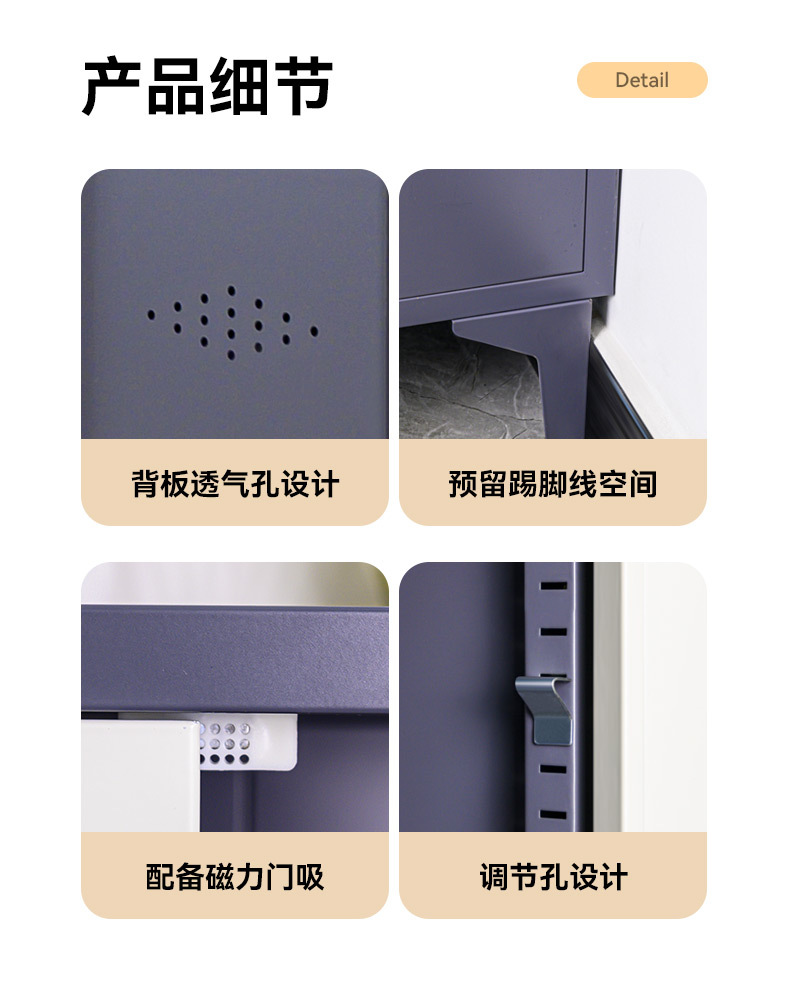 产品细节

Detail

背板透气孔设计

预留踢脚线空间

配备磁力门吸

调节孔设计