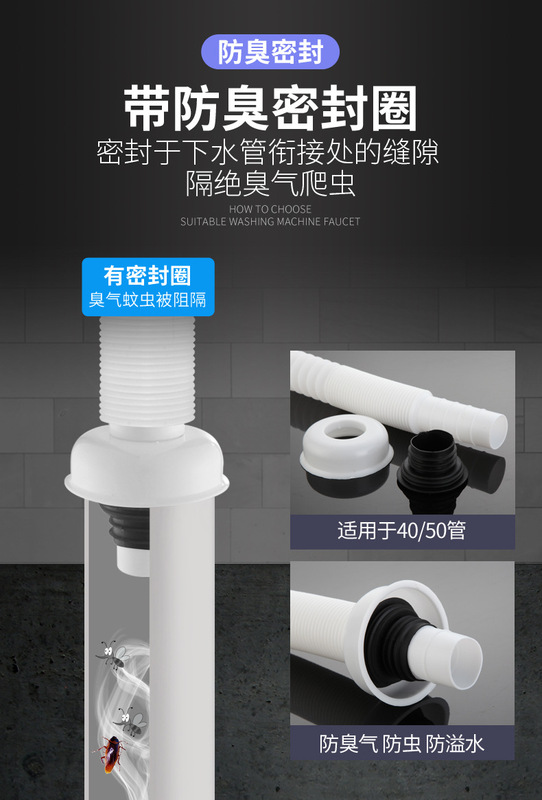 防臭密封

带防臭密封圈

密封于下水管衔接处的缝隙
隔绝臭气爬虫

HOW TO CHOOSE
SUITABLE WASHING MACHINE FAUCET

有密封圈
臭气蚊虫被阻隔

适用于40/50管

防臭气 防虫 防溢水