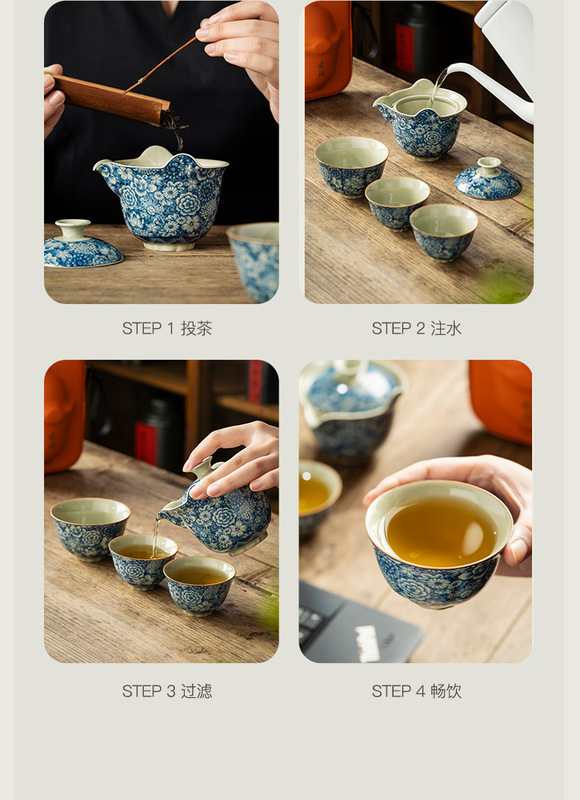 STEP 1 投茶

STEP 2 注水

STEP 3 过滤

STEP 4 畅饮