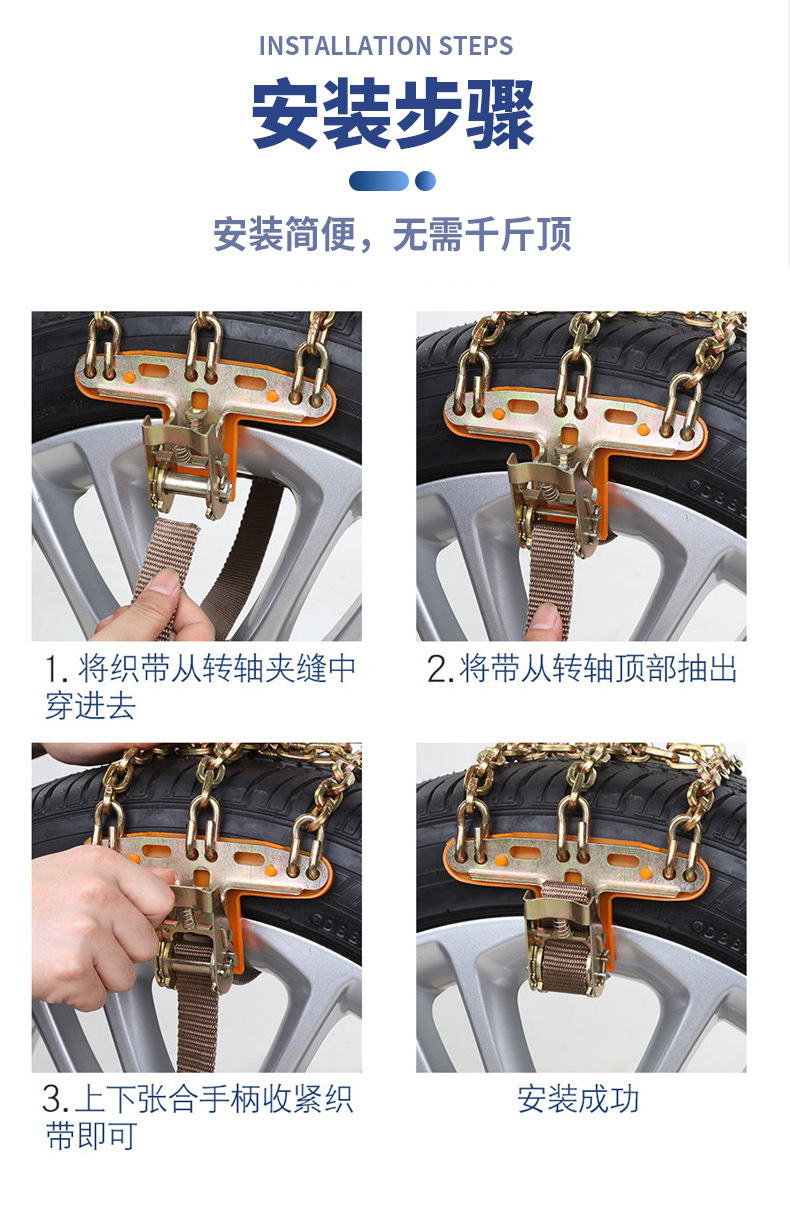 INSTALLATION STEPS

安装步骤

安装简便，无需千斤顶

1. 将织带从转轴夹缝中穿进去

2.将带从转轴顶部抽出

3.上下张合手柄收紧织带即可

安装成功