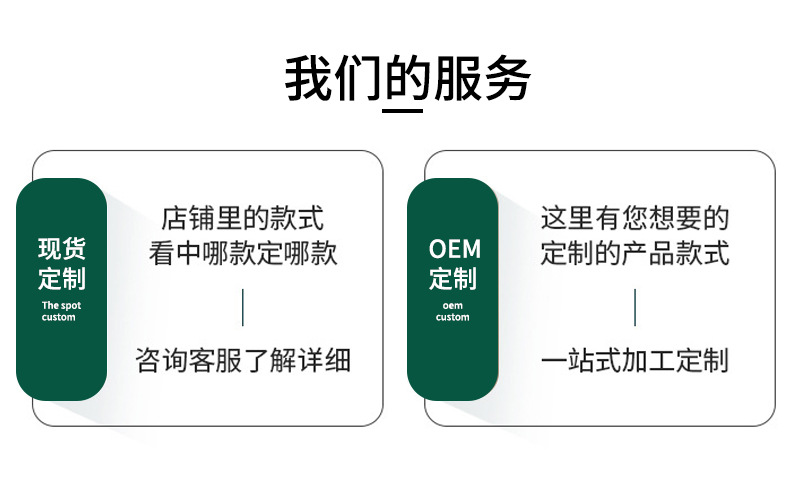 我们的服务

现货
定制
The spot
custom

店铺里的款式
看中哪款定哪款

咨询客服了解详细

OEM
定制
oem
custom

这里有您想要的
定制的产品款式

一站式加工定制