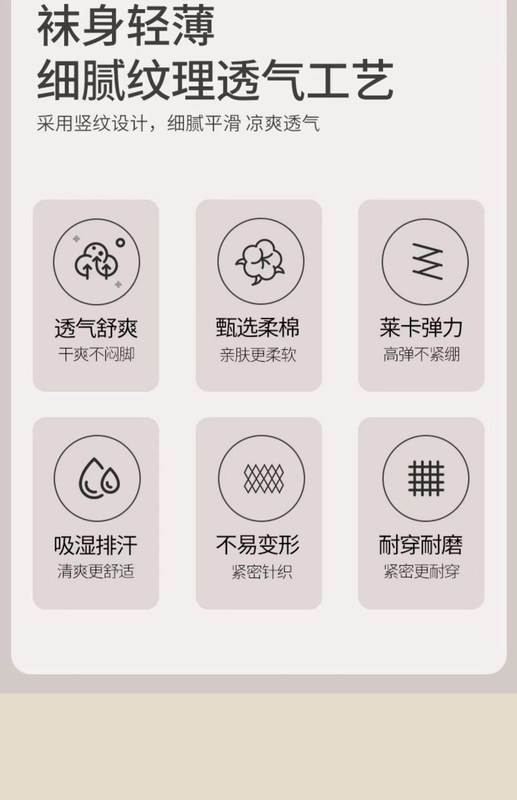 袜身轻薄
细腻纹理透气工艺

采用竖纹设计，细腻平滑 凉爽透气

透气舒爽
干爽不闷脚

甄选柔棉
亲肤更柔软

莱卡弹力
高弹不紧绷

吸湿排汗
清爽更舒适

不易变形
紧密针织

耐穿耐磨
紧密更耐穿